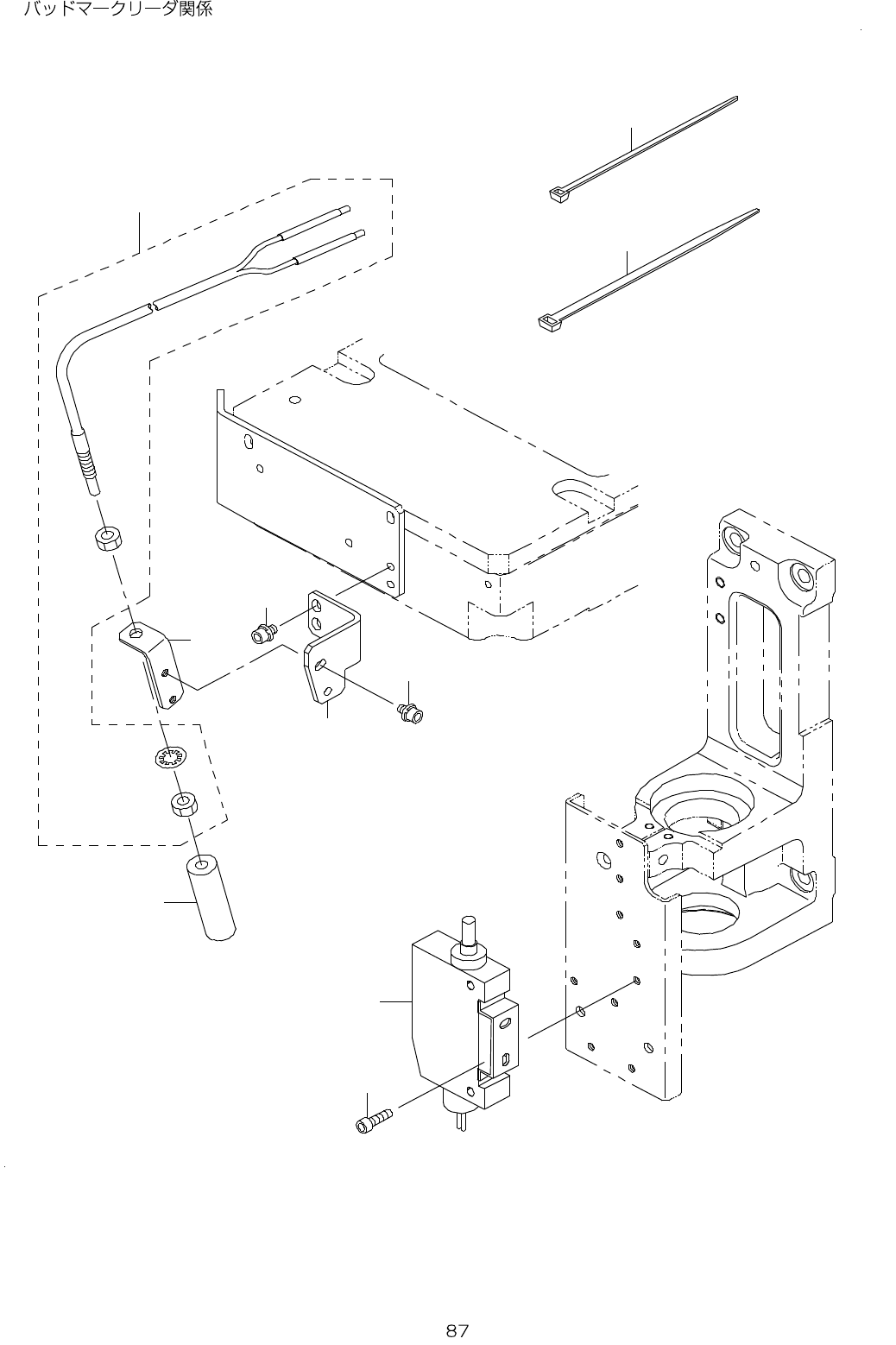 バッドマークリーダ関係

87