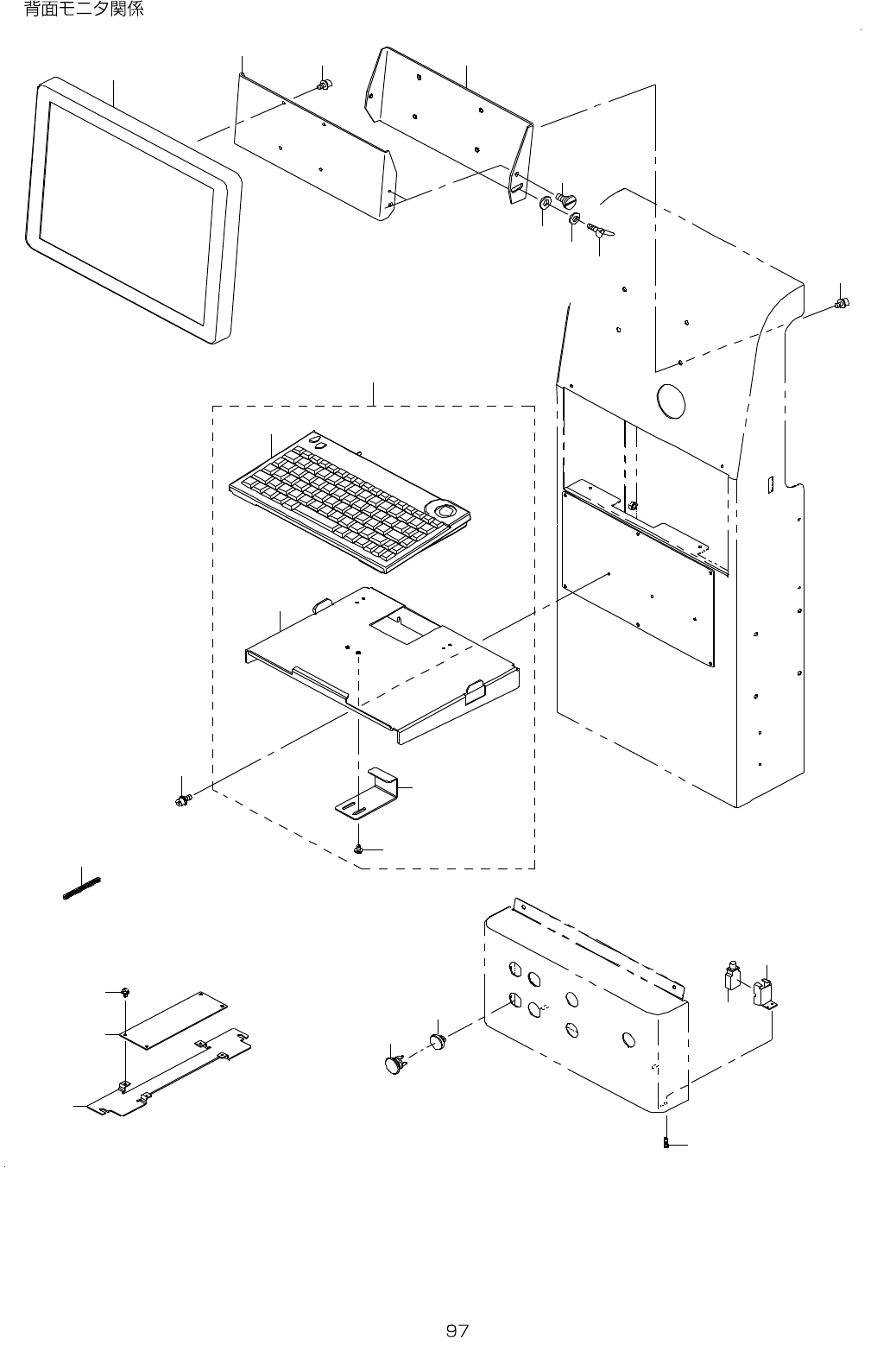 背面モニタ関係

97