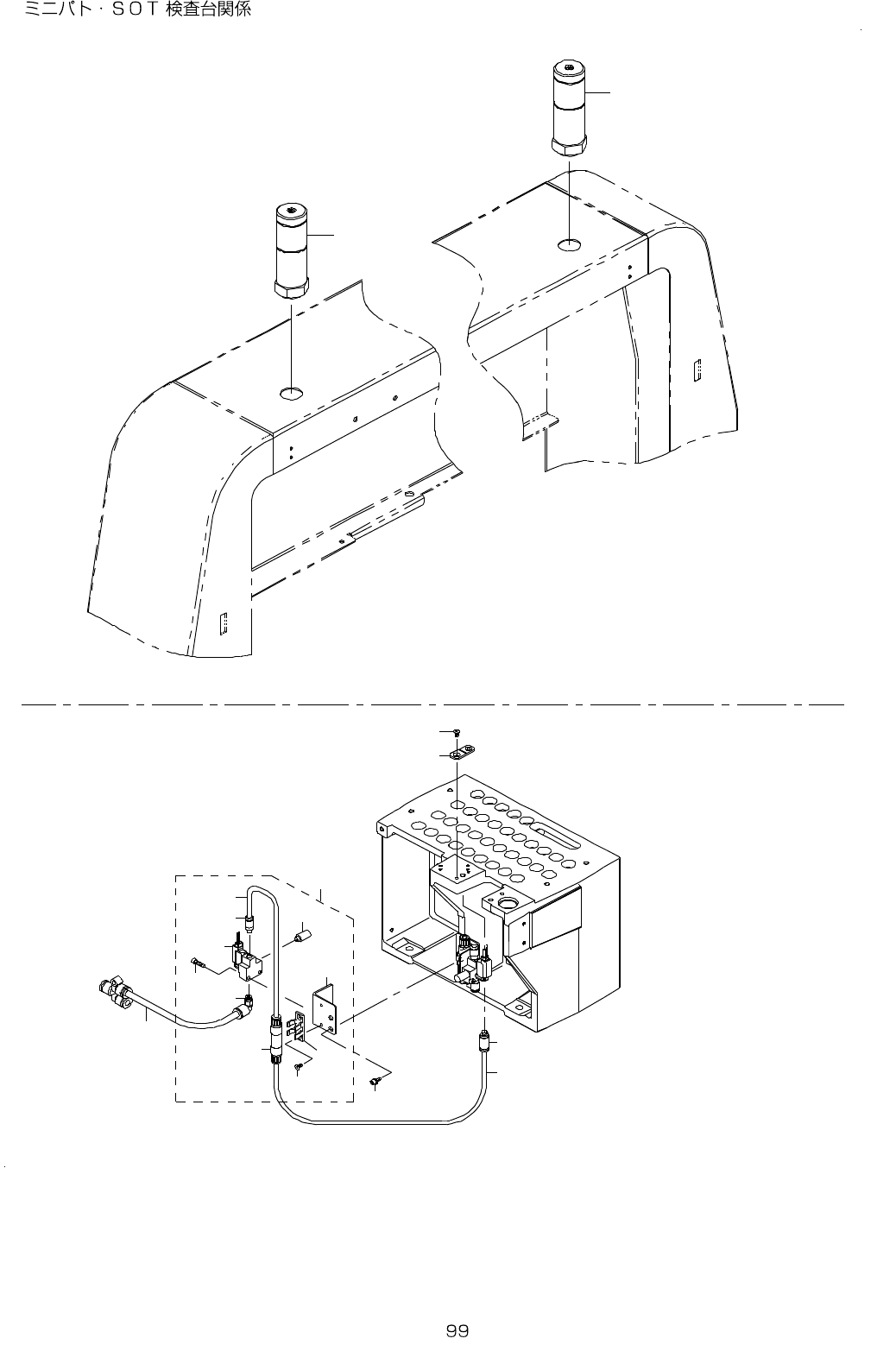 ミニパト・ＳＯＴ 検査台関係

99