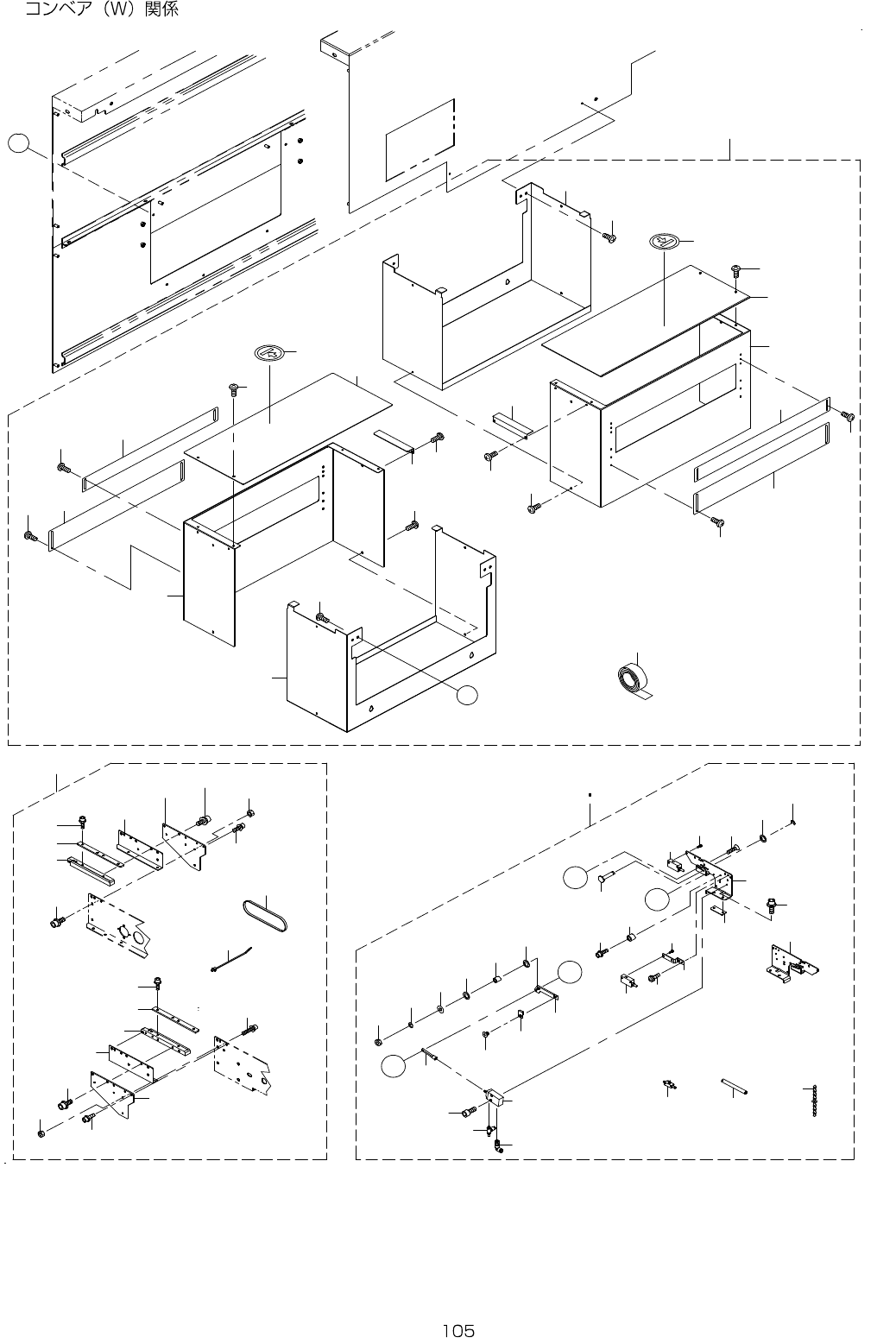 コンベア（W）関係

105