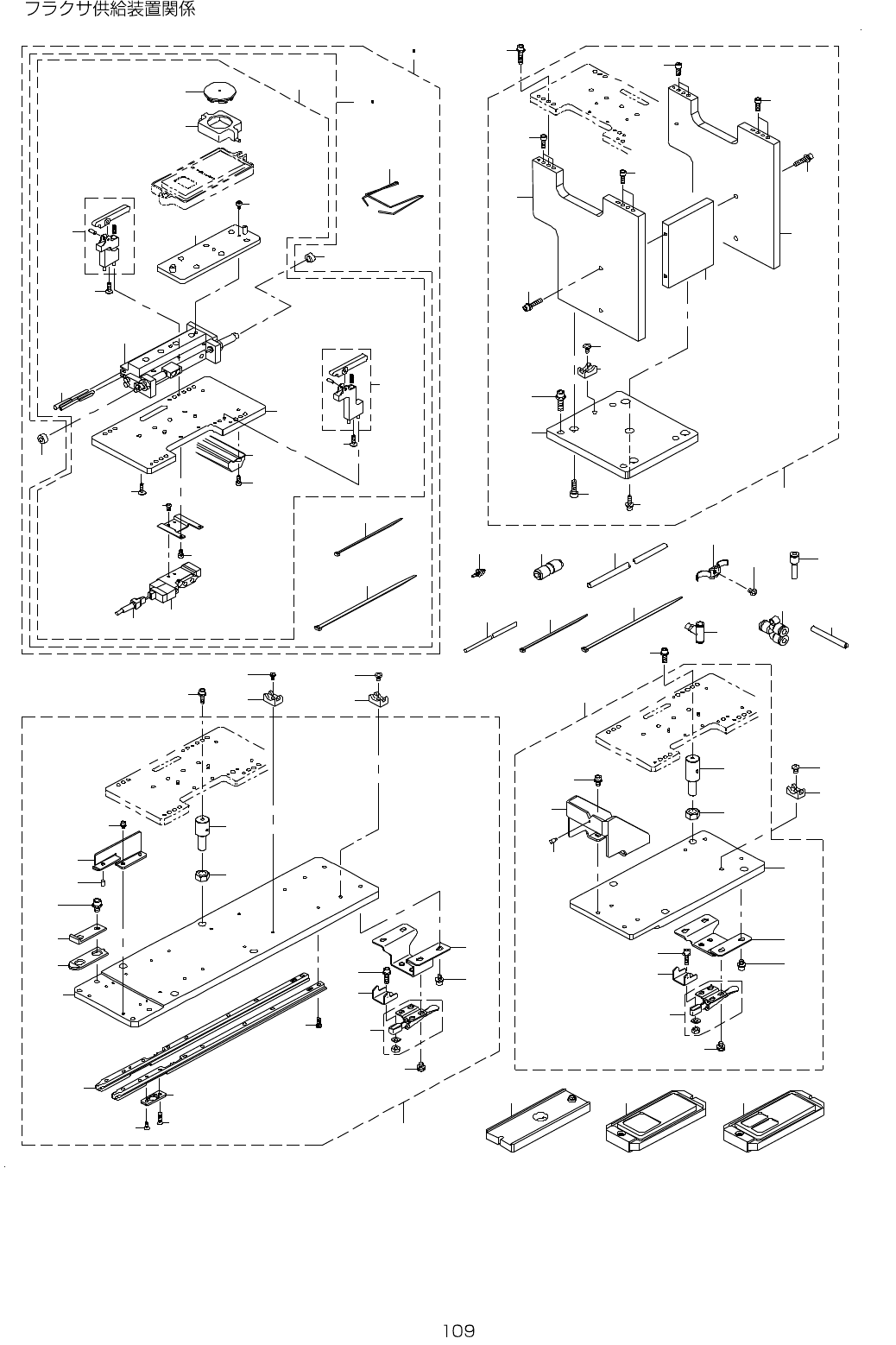 フラクサ供給装置関係

109