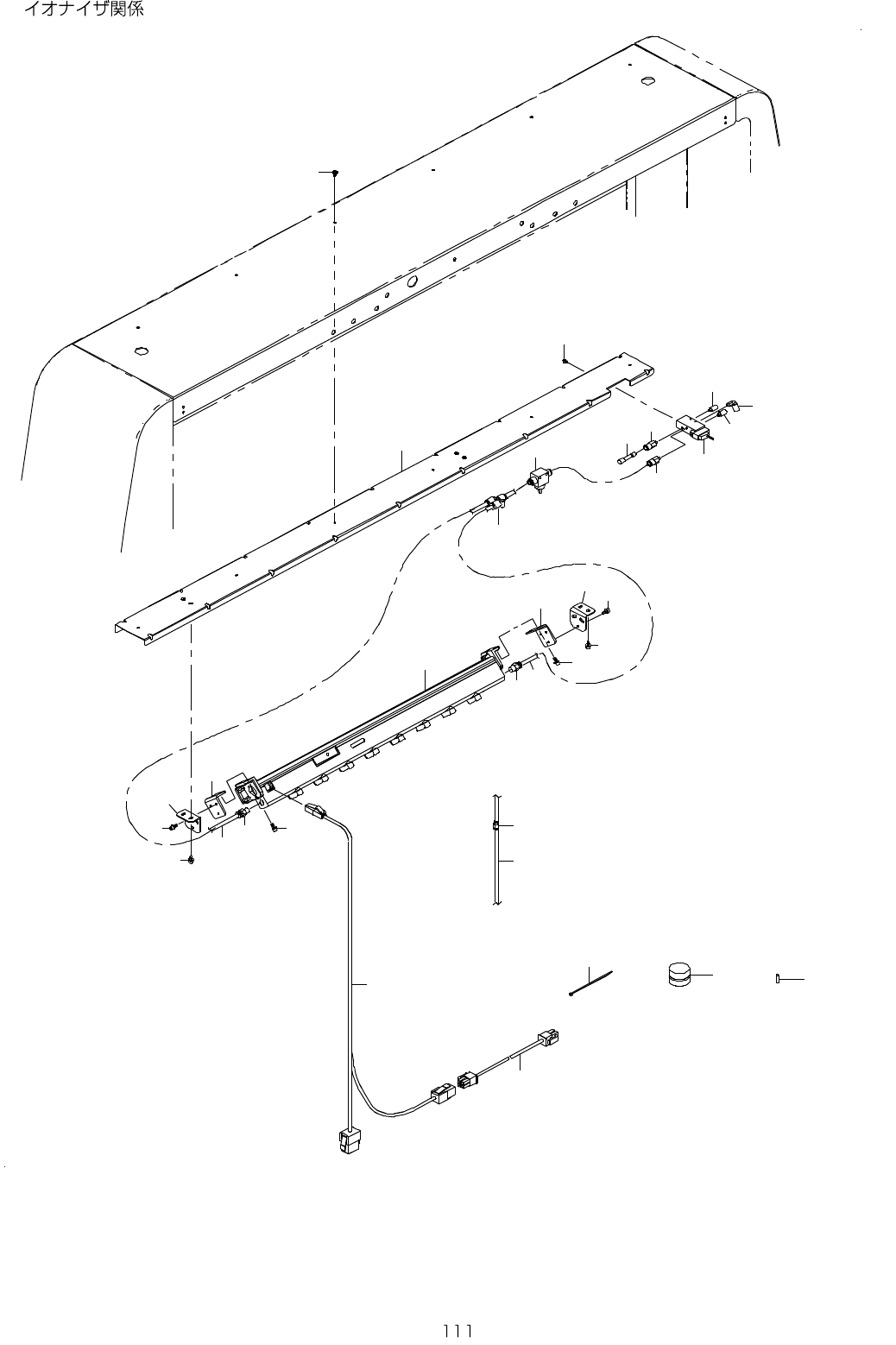 イオナイザ関係

111