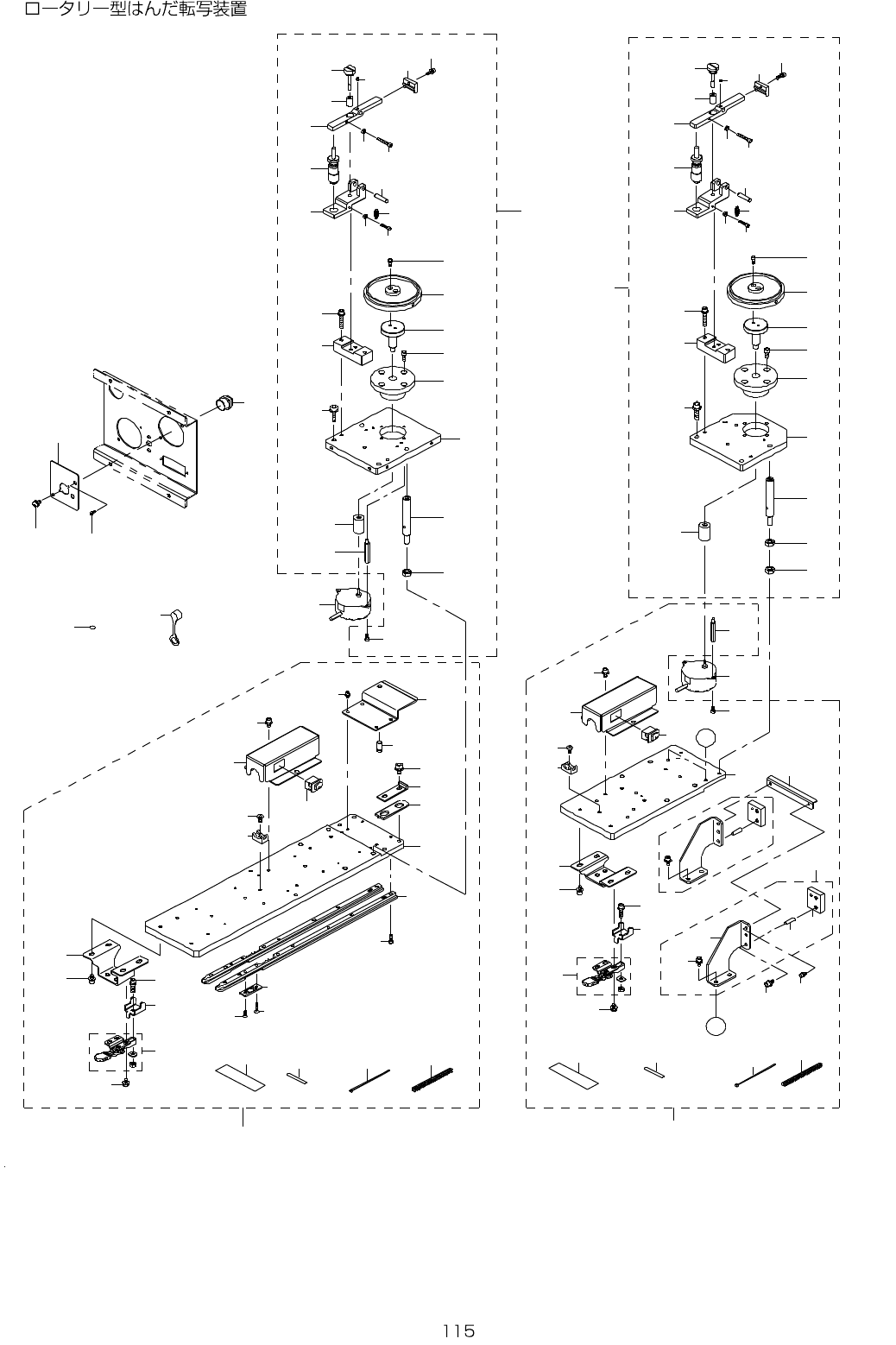 ロータリー型はんだ転写装置

115