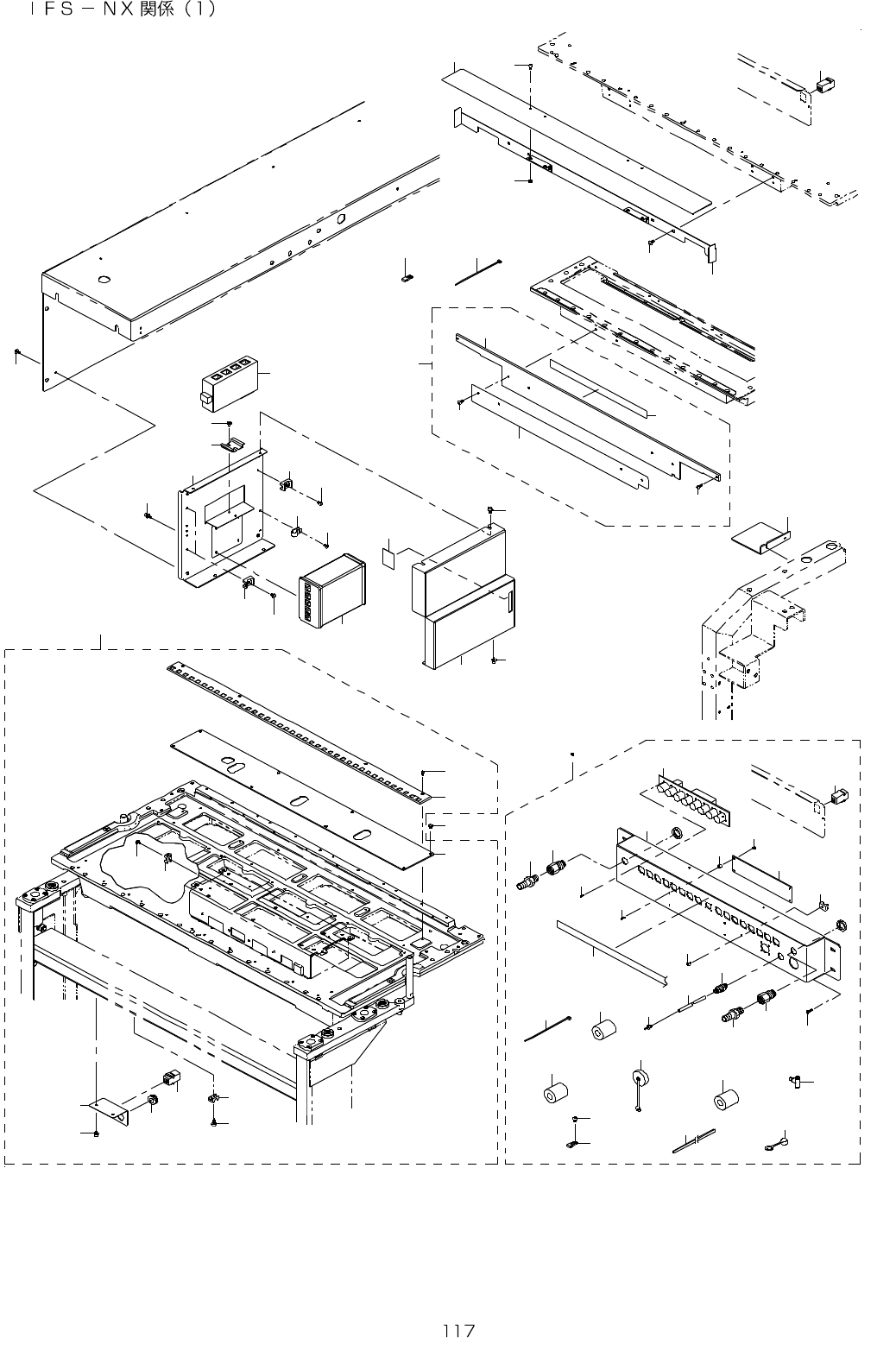 ＩＦＳ－ＮＸ関係（１）

117