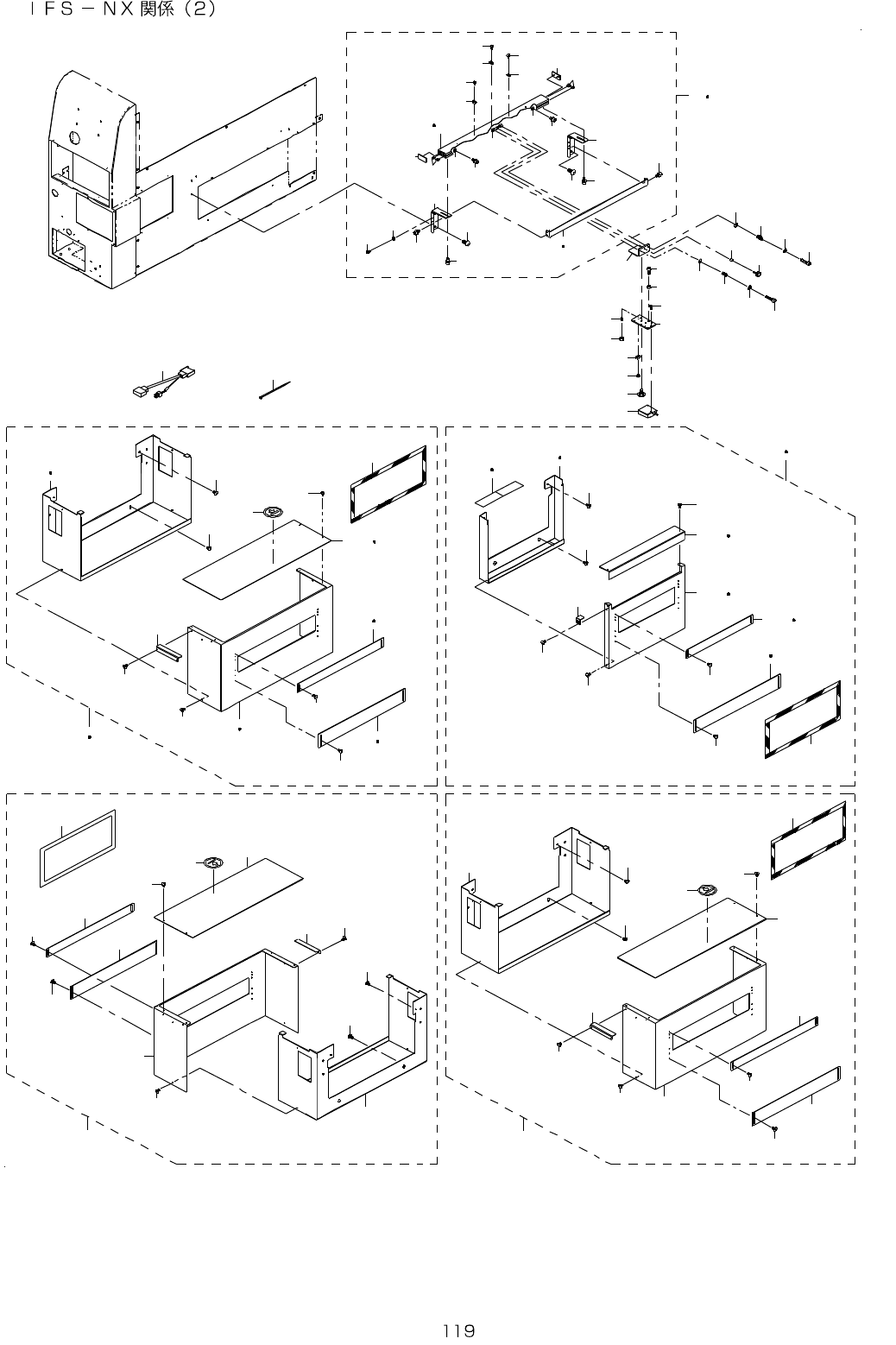 ＩＦＳ－ＮＸ関係（２）

119