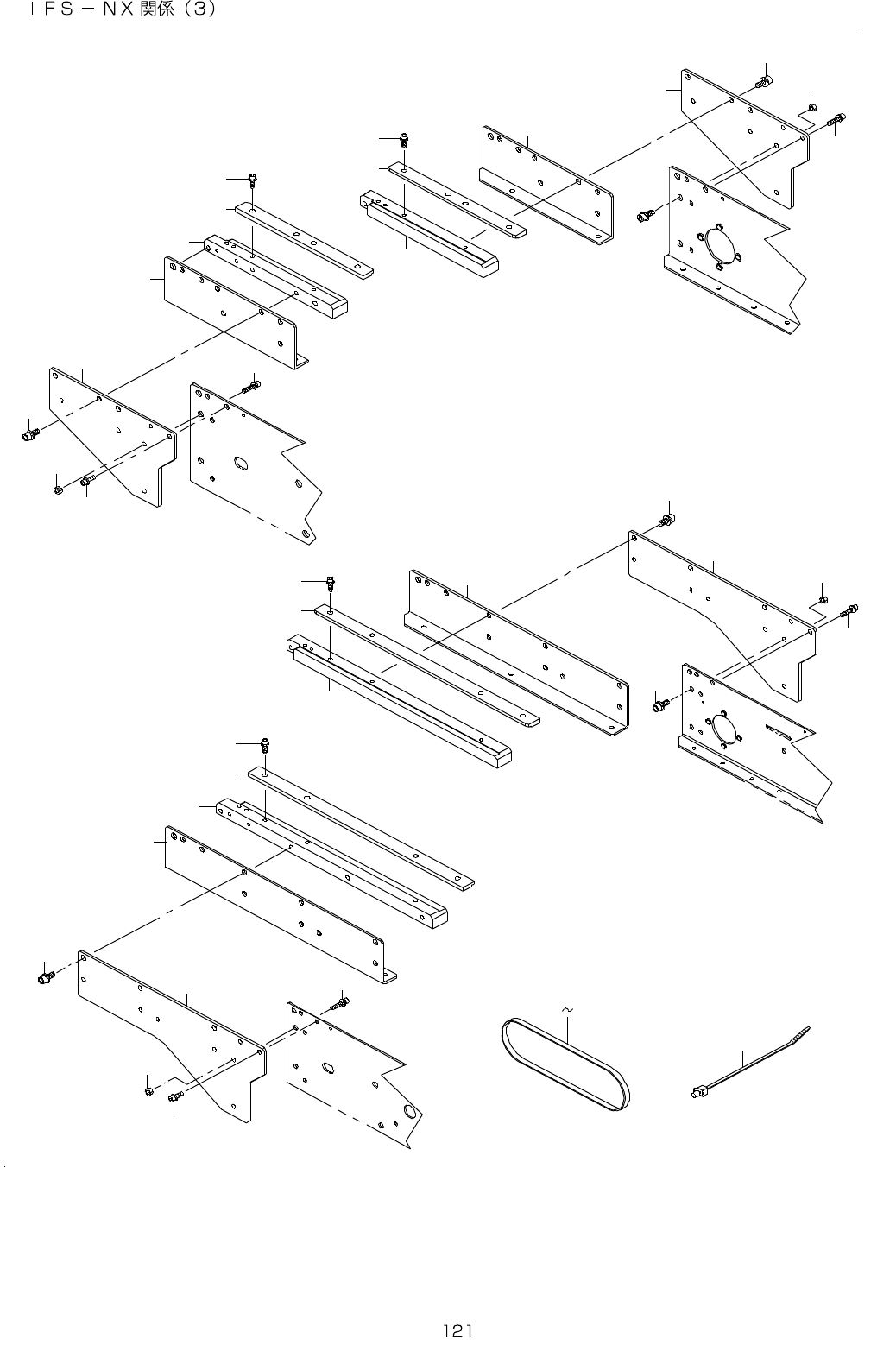 ＩＦＳ－ＮＸ関係（3）

~

121