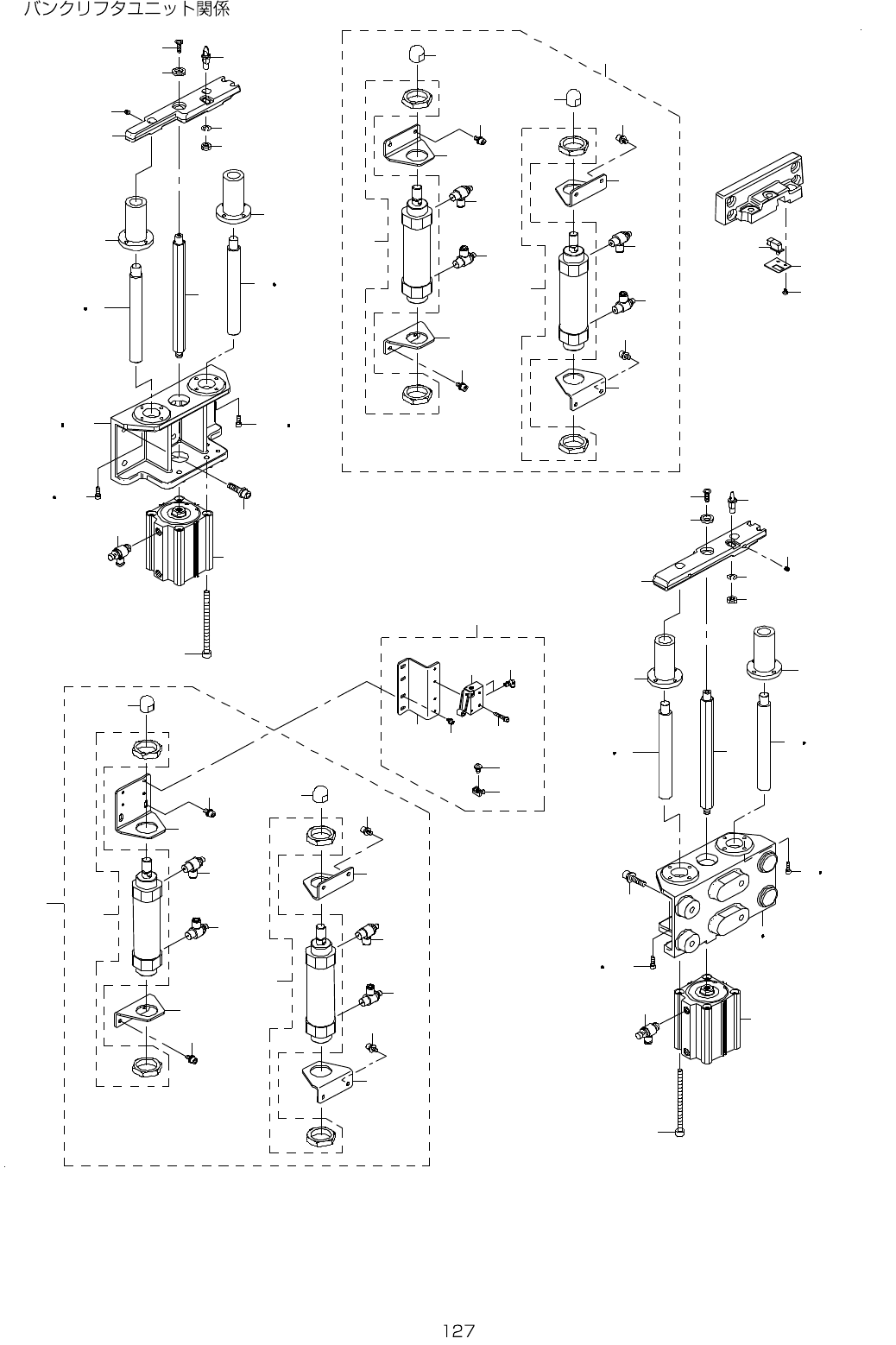 バンクリフタユニット関係

127