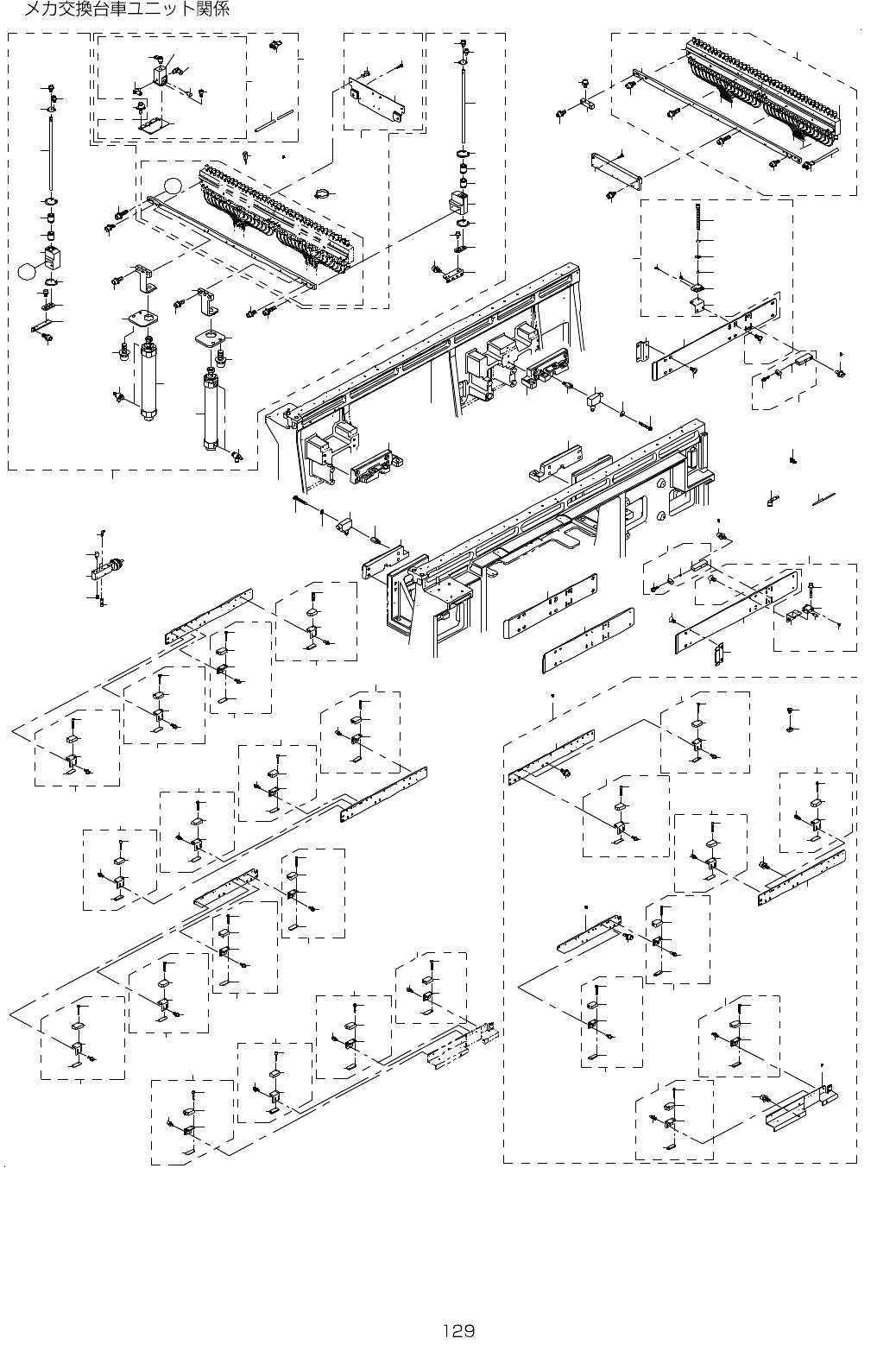 メカ交換台車ユニット関係

129