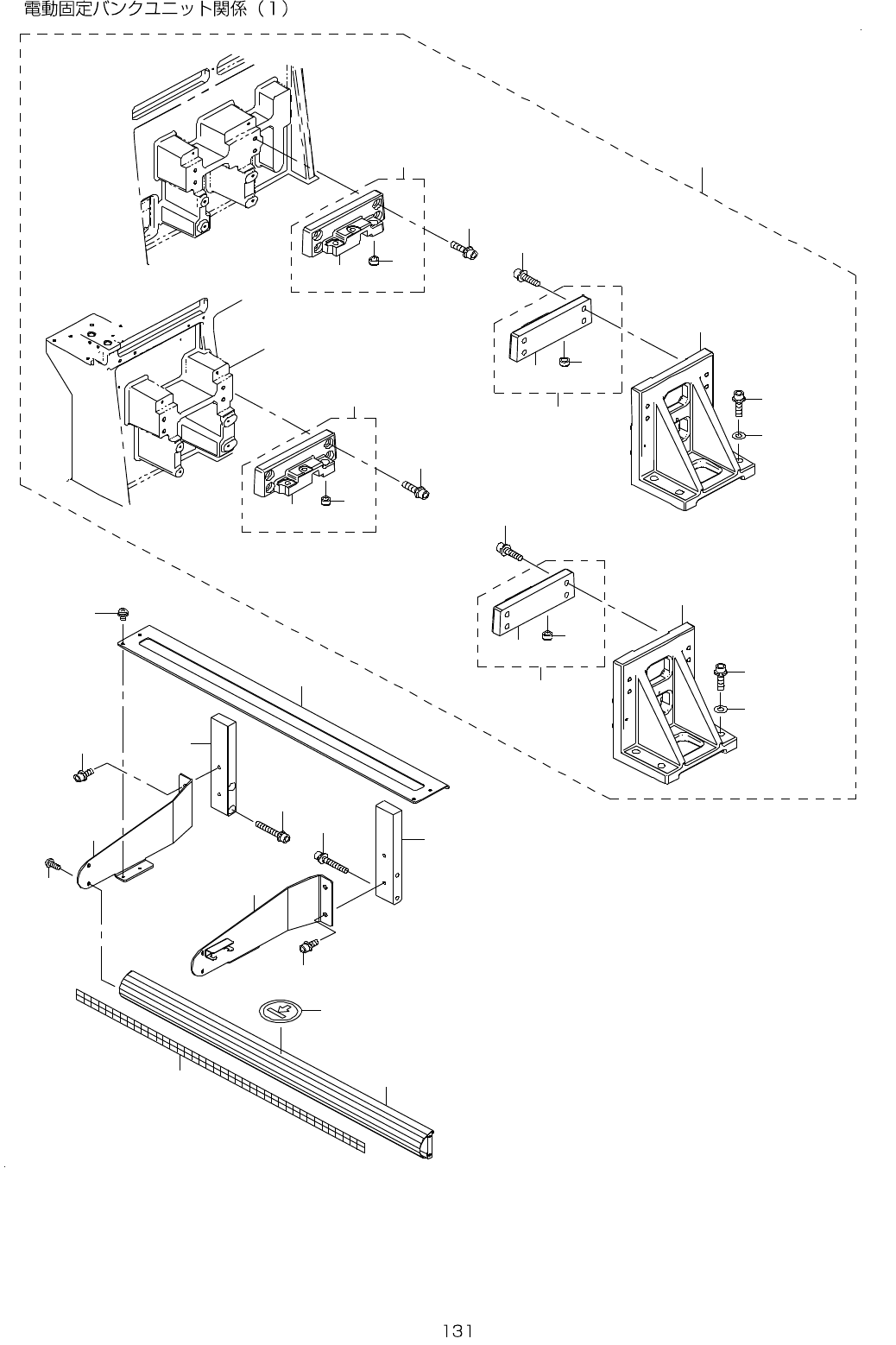 電動固定バンクユニット関係（1）

131