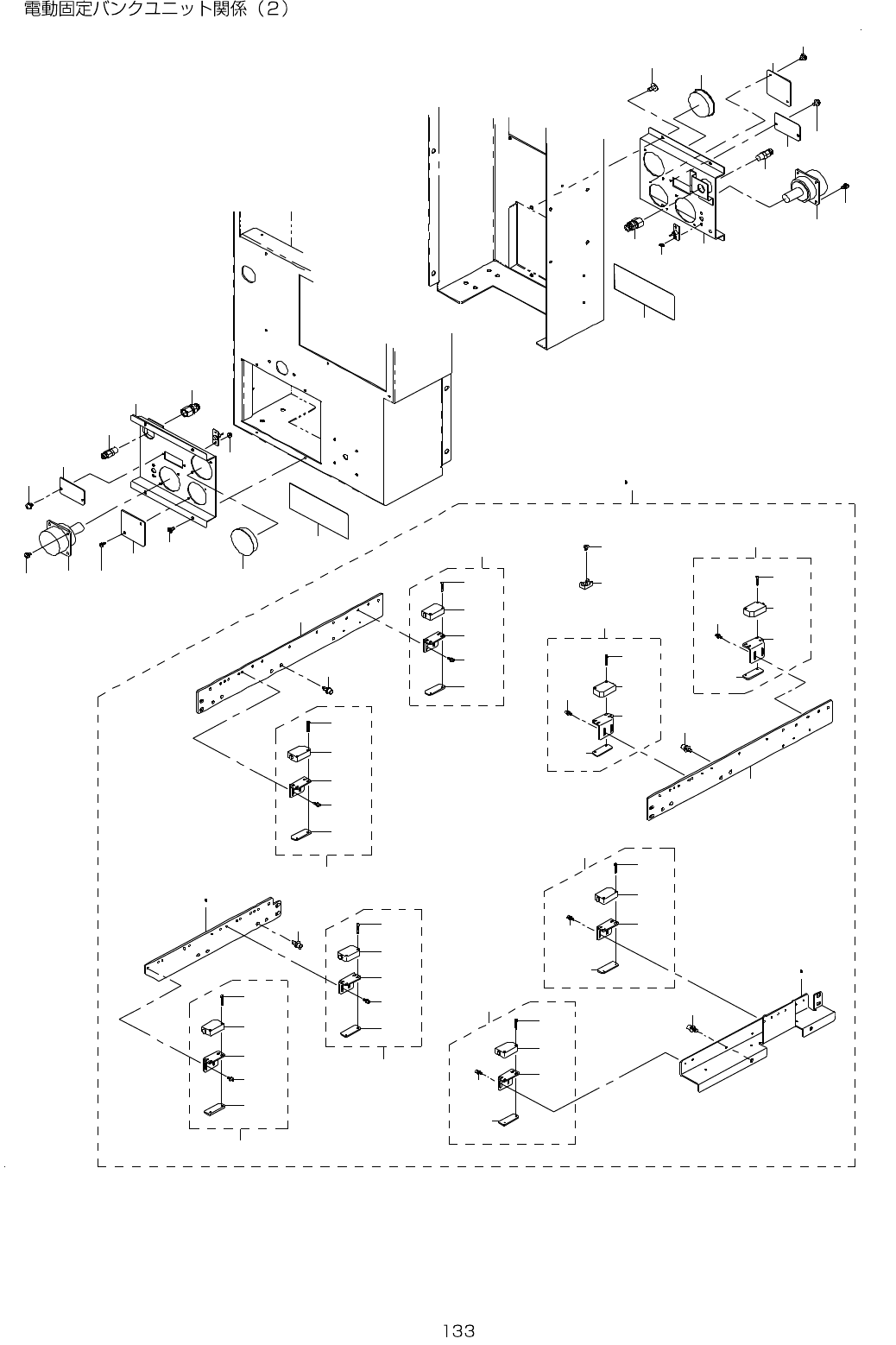 電動固定バンクユニット関係（2）

133