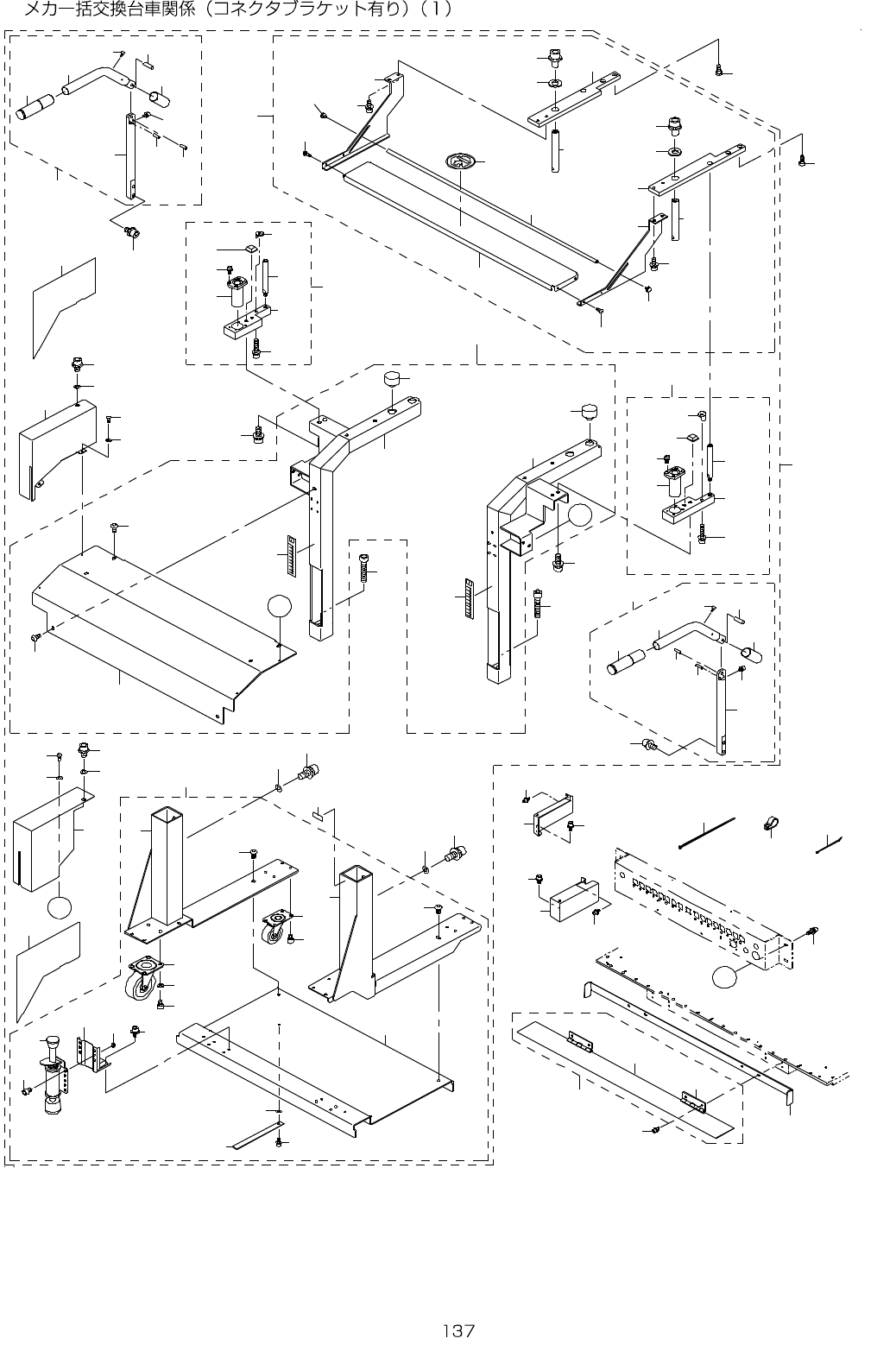 メカ一括交換台車関係（コネクタブラケット有り）（1）

137