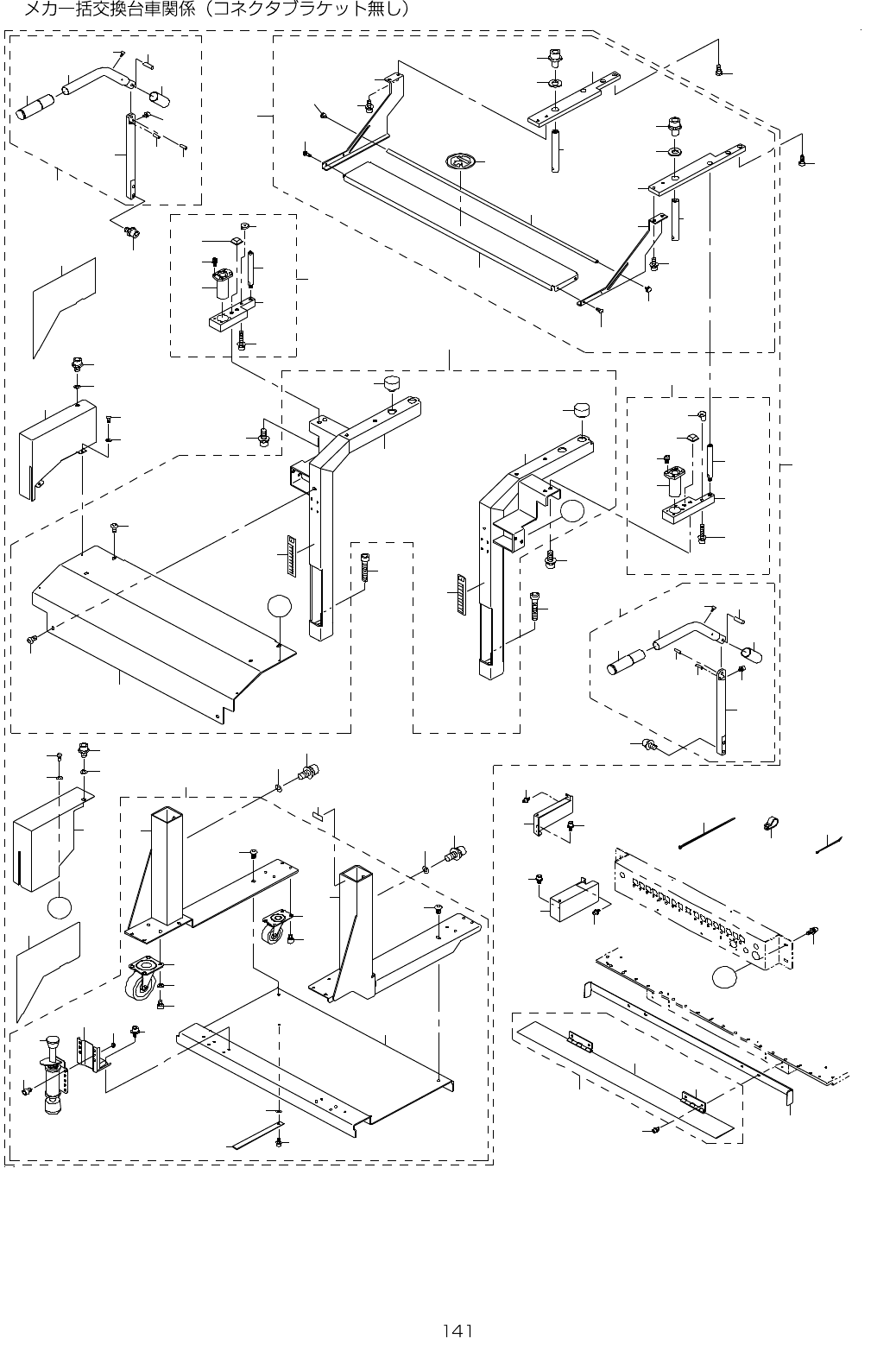 メカ一括交換台車関係（コネクタブラケット無し）

141