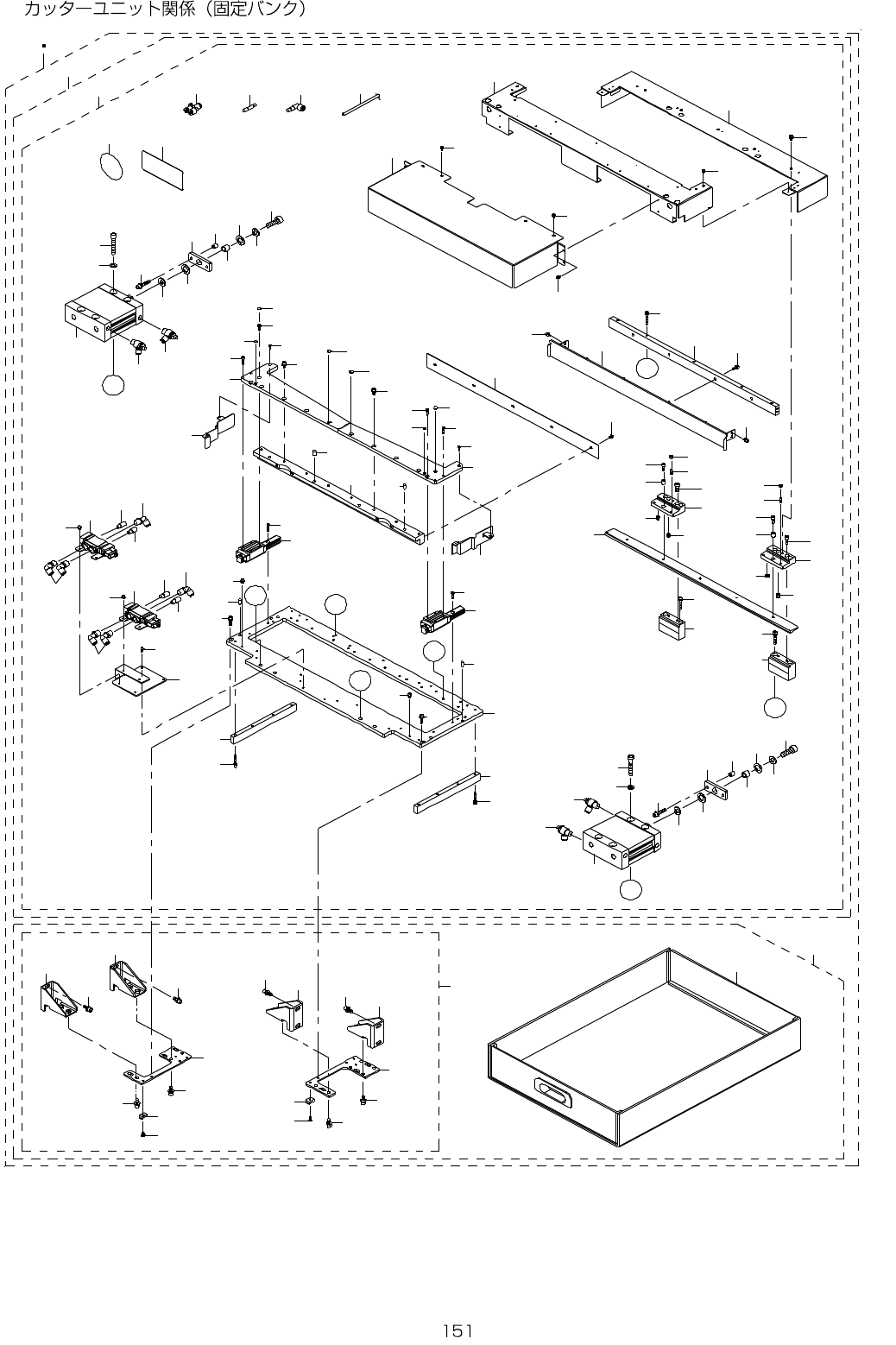 カッターユニット関係（固定バンク）

151