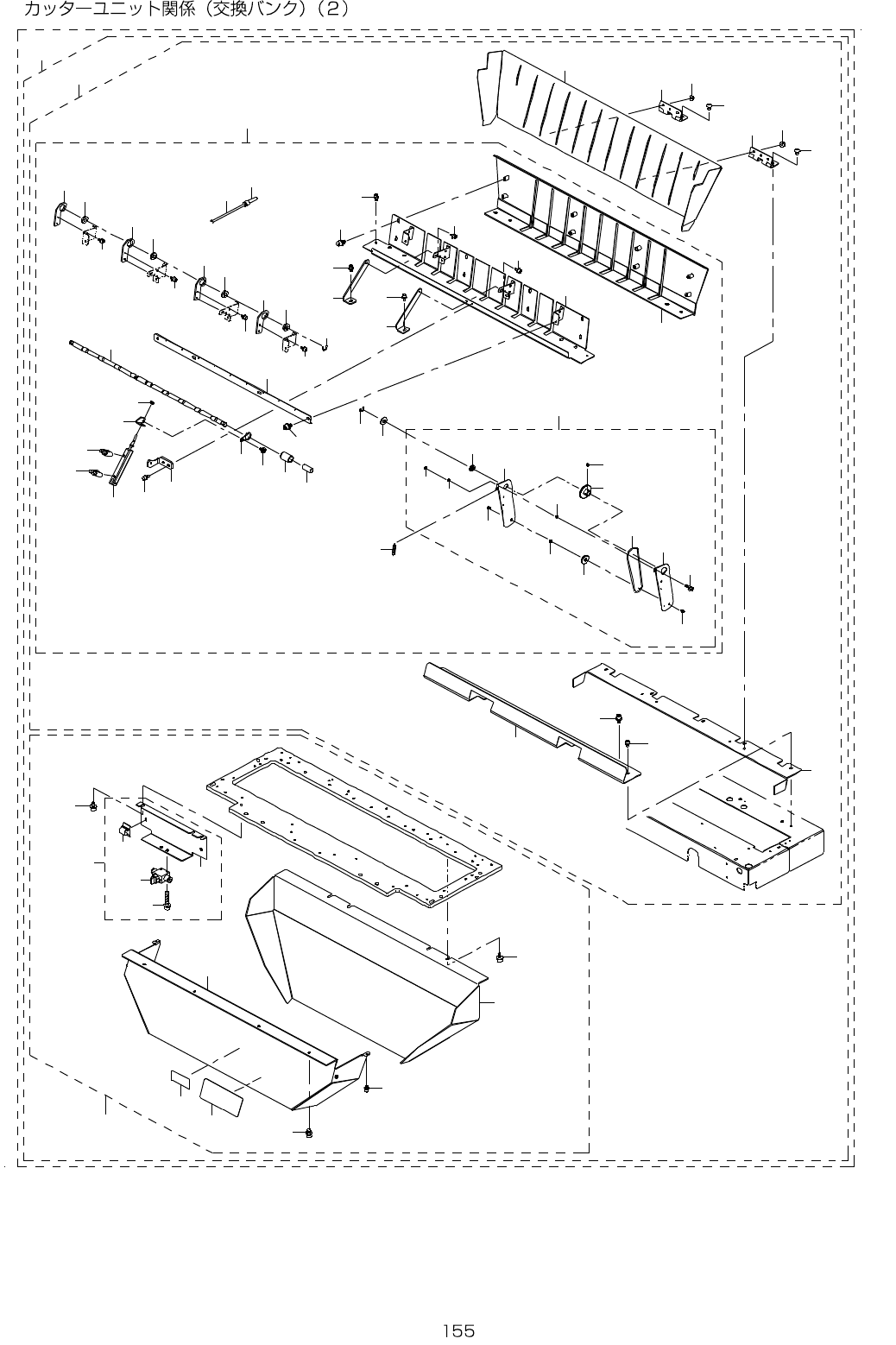 カッターユニット関係（交換バンク）（2）

155