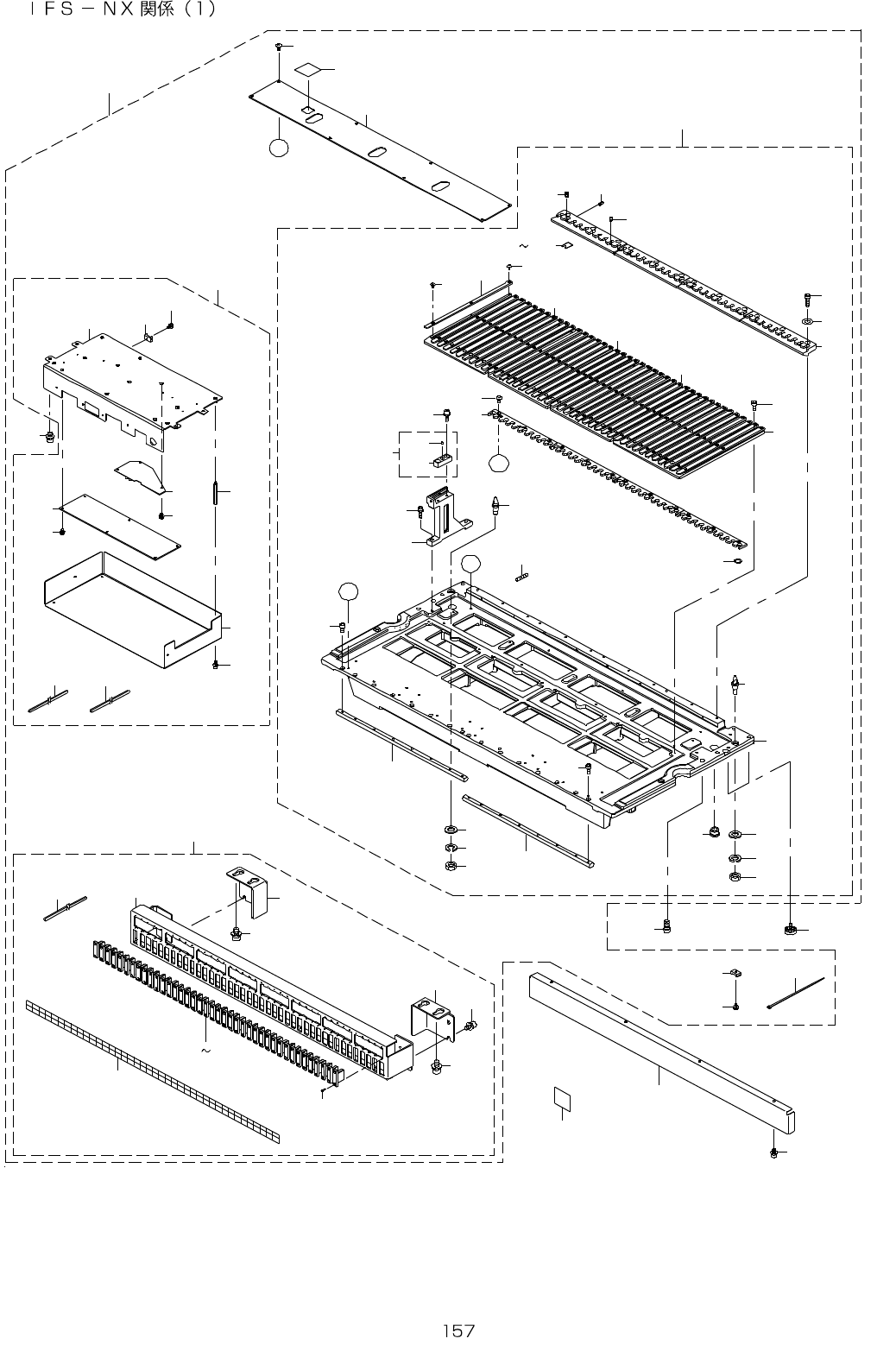 ＩＦＳ－ＮＸ関係（1）

~

~

157