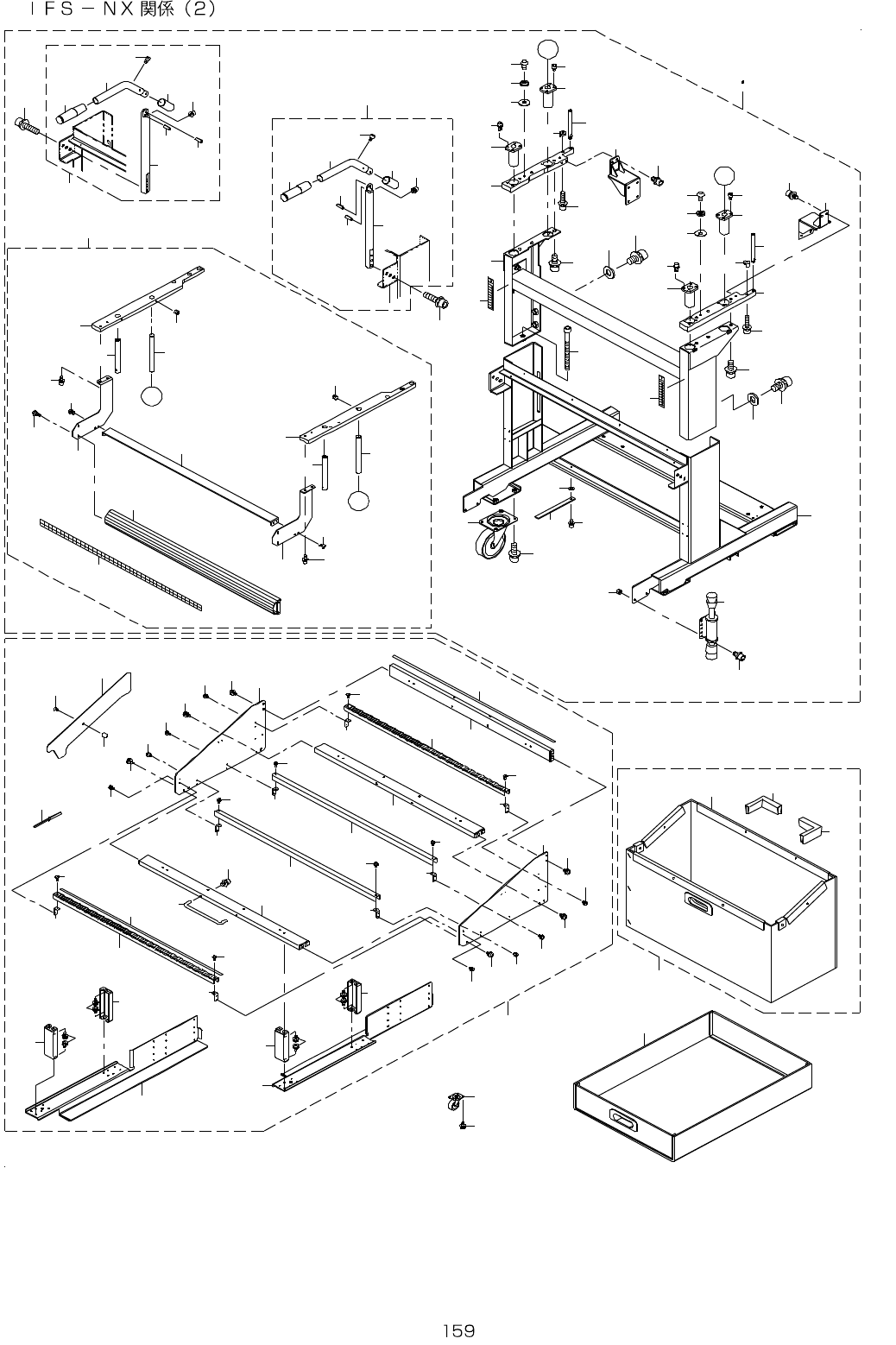 ＩＦＳ－ＮＸ関係（2）

159