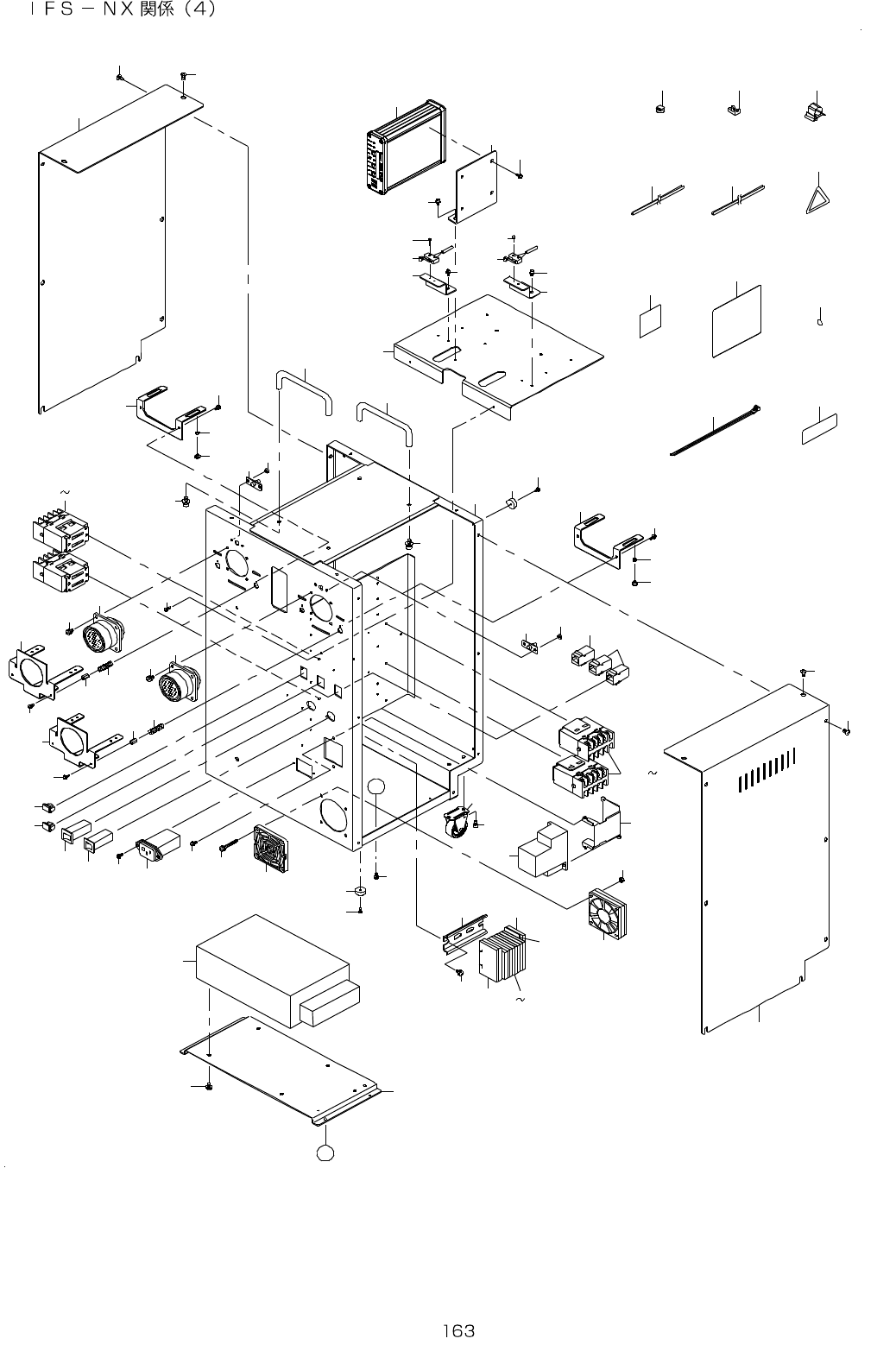 ＩＦＳ－ＮＸ関係（4）

～

～

～

163