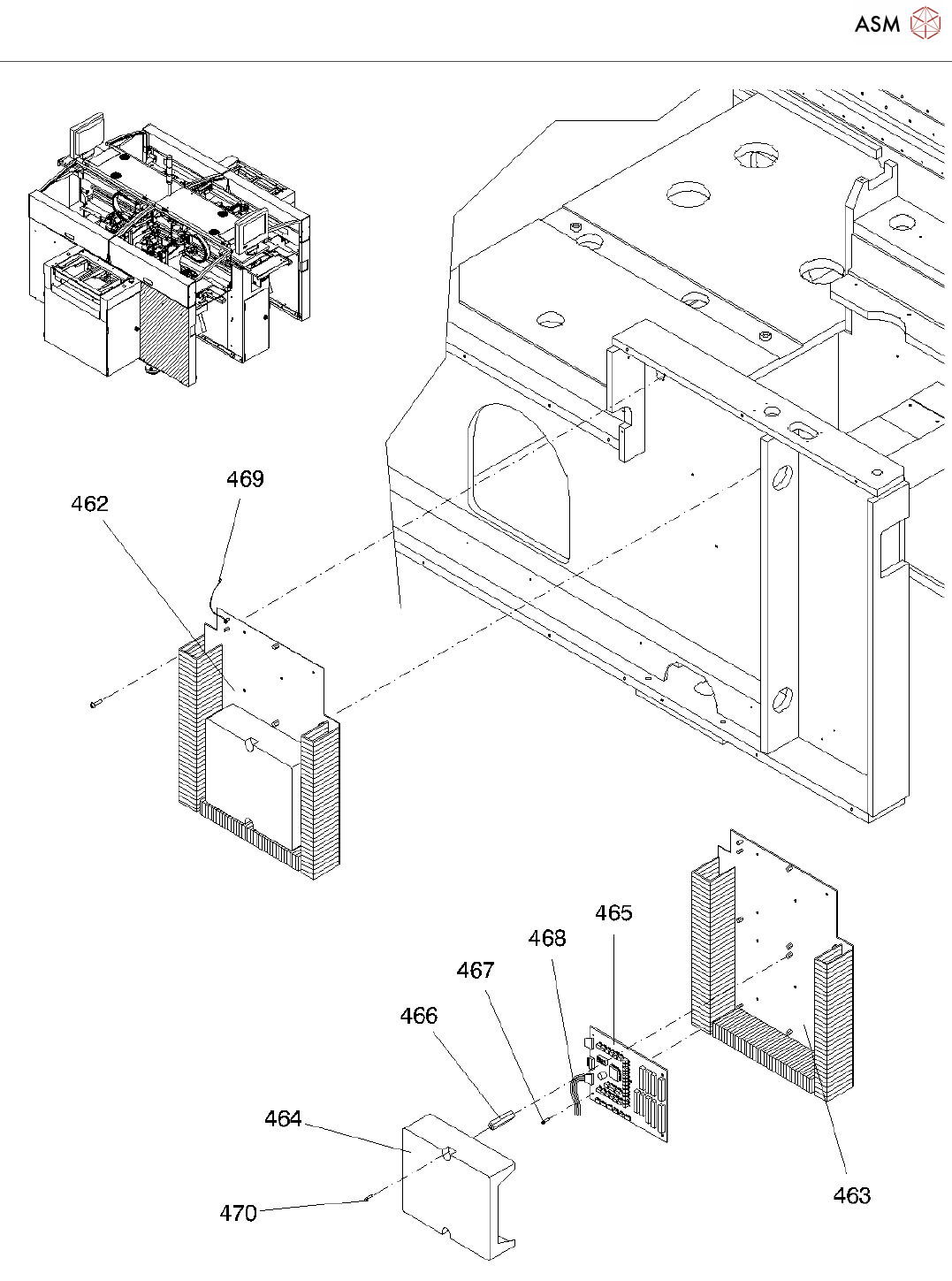 ASM

469
462
465
468
467
466
464
470
463