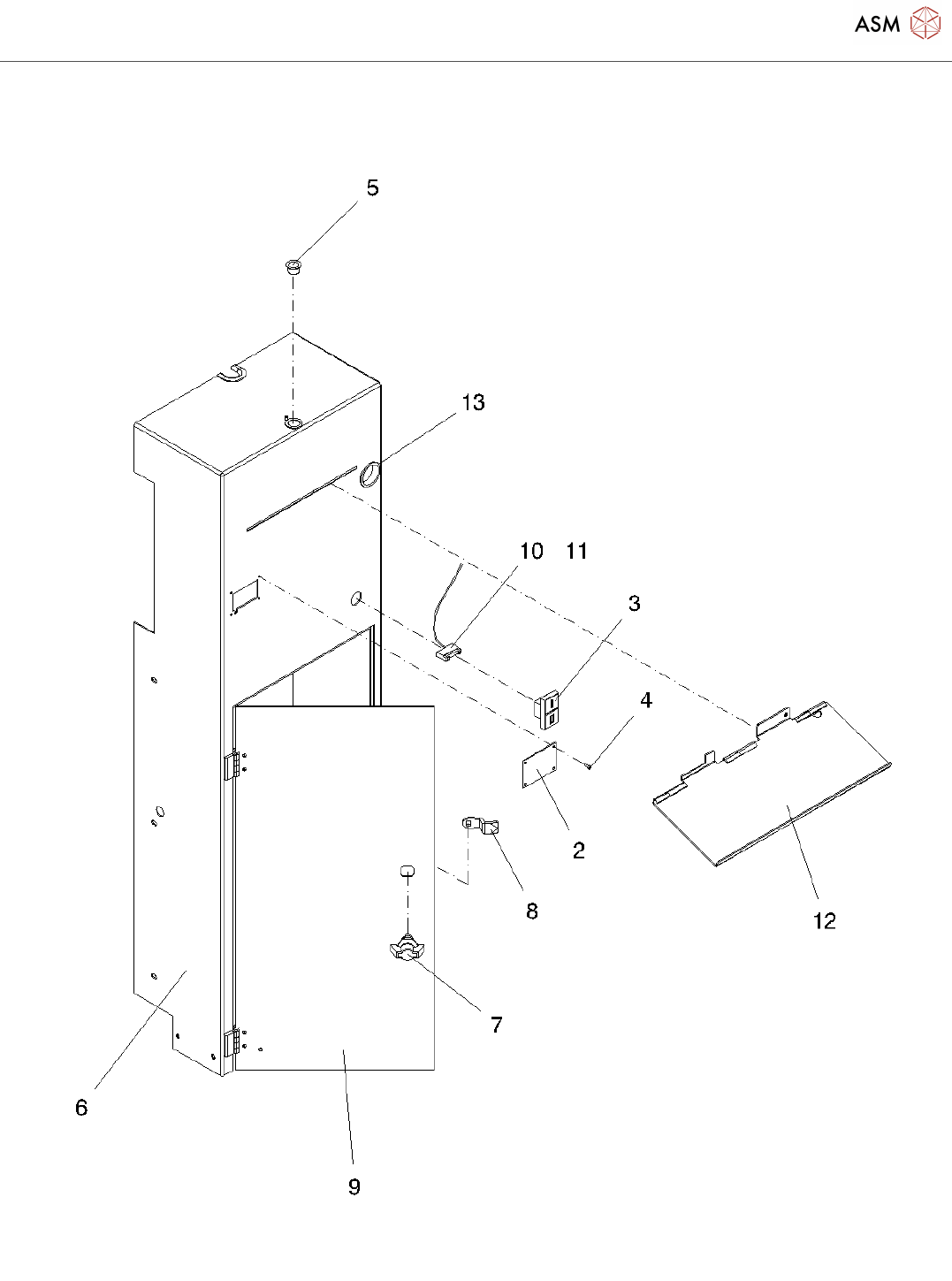 ASM

5

13

10 11

3

4

2

8

12

7

6

9