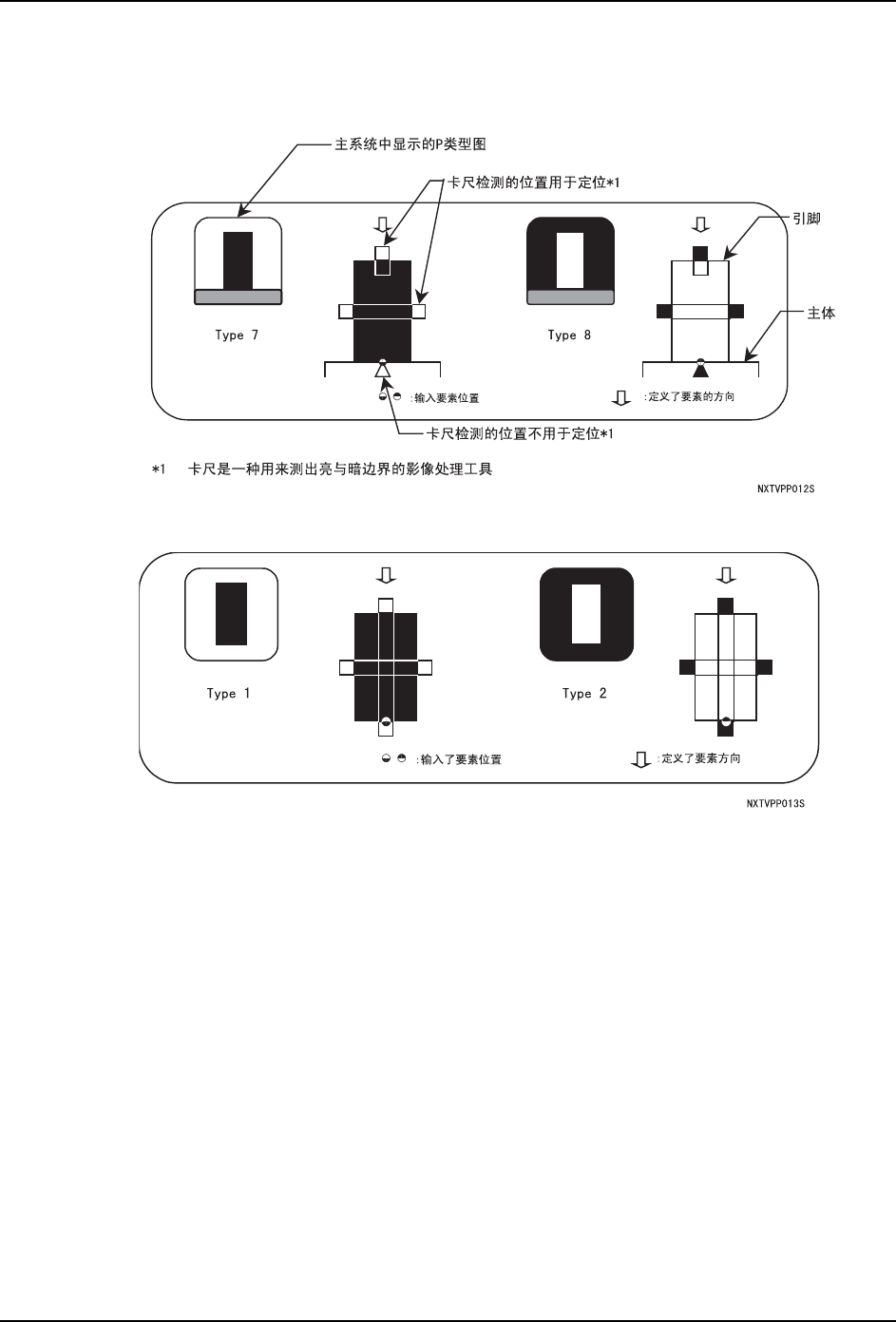 主系统中显示的P类型图

卡尺检测的位置用于定位*1

引脚

主体

Type 7

Type 8

:输入要素位置

:定义了要素的方向

卡尺检测的位置不用于定位*1

*1　卡尺是一种用来测出亮与暗边界的影像处理工具

NXTVPP012S

Type 1

Type 2

:输入了要素位置

:定义了要素方向

NXTVPP013S