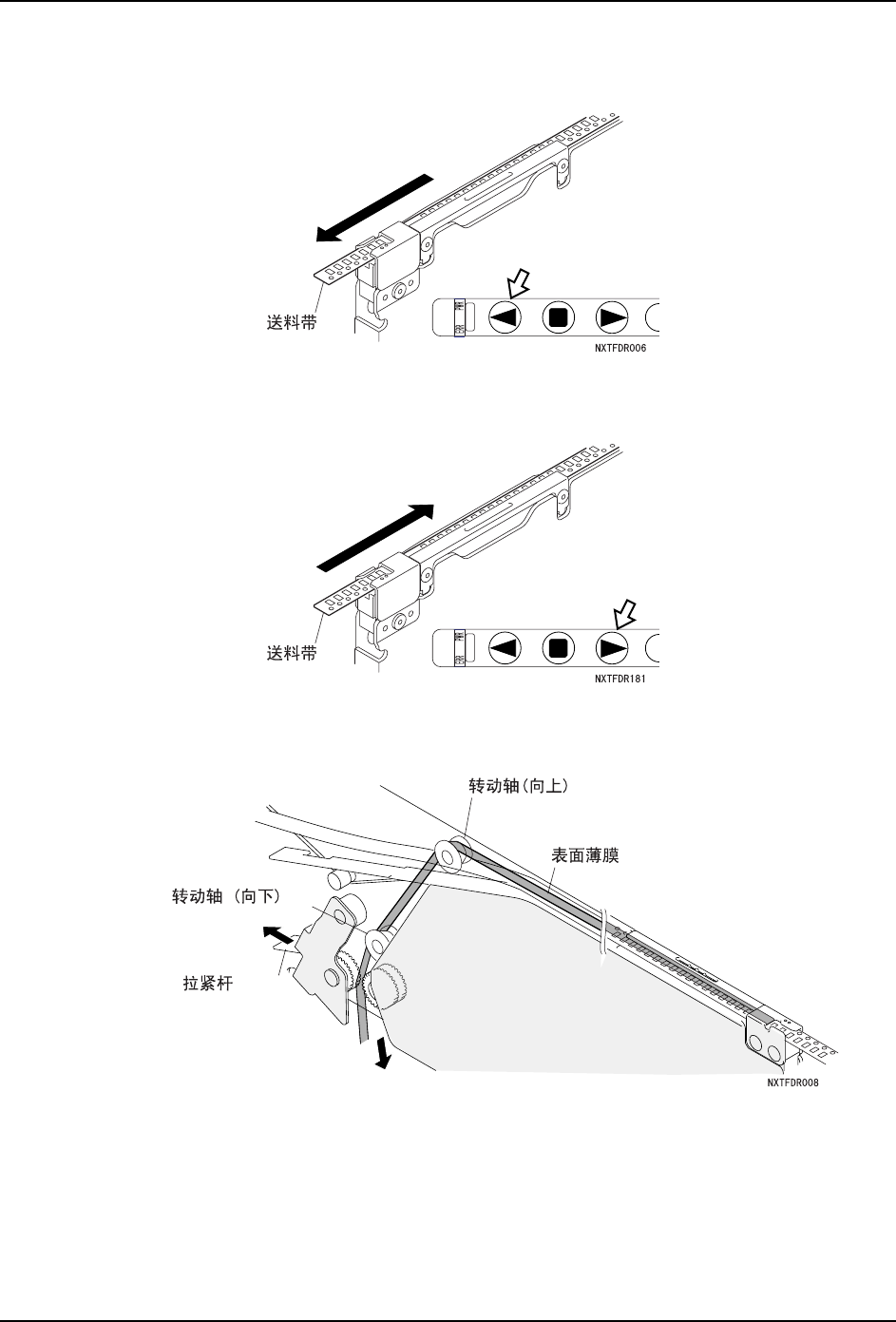 送料带

NXTFDR006

送料带

NXTFDR181

转动轴(向上)

表面薄膜

转动轴 (向下)

拉紧杆

NXTFDR008