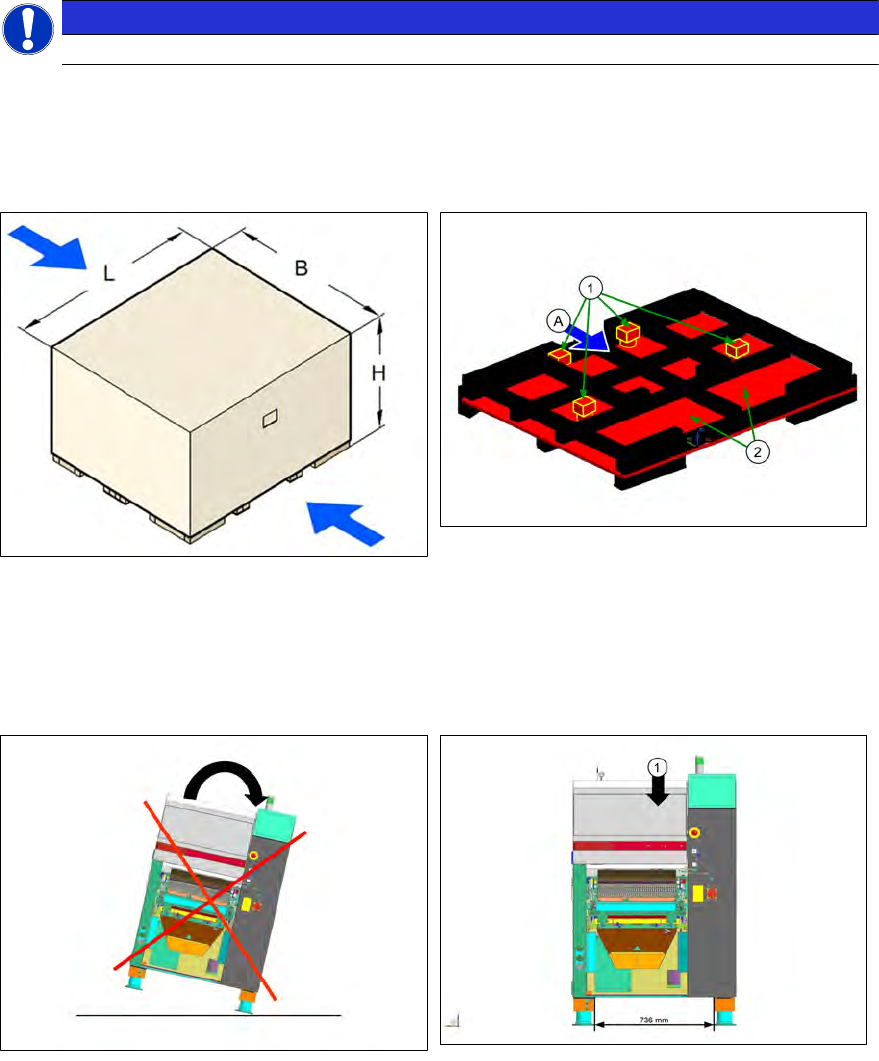 L

B

H

1

A

2

1

736 mm