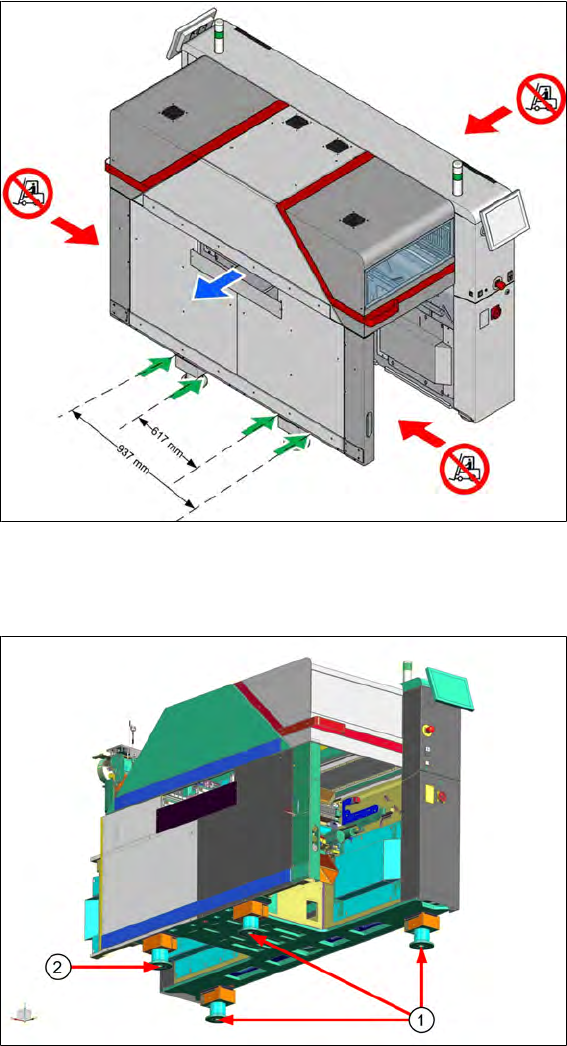 617 mm
937 mm

2
1