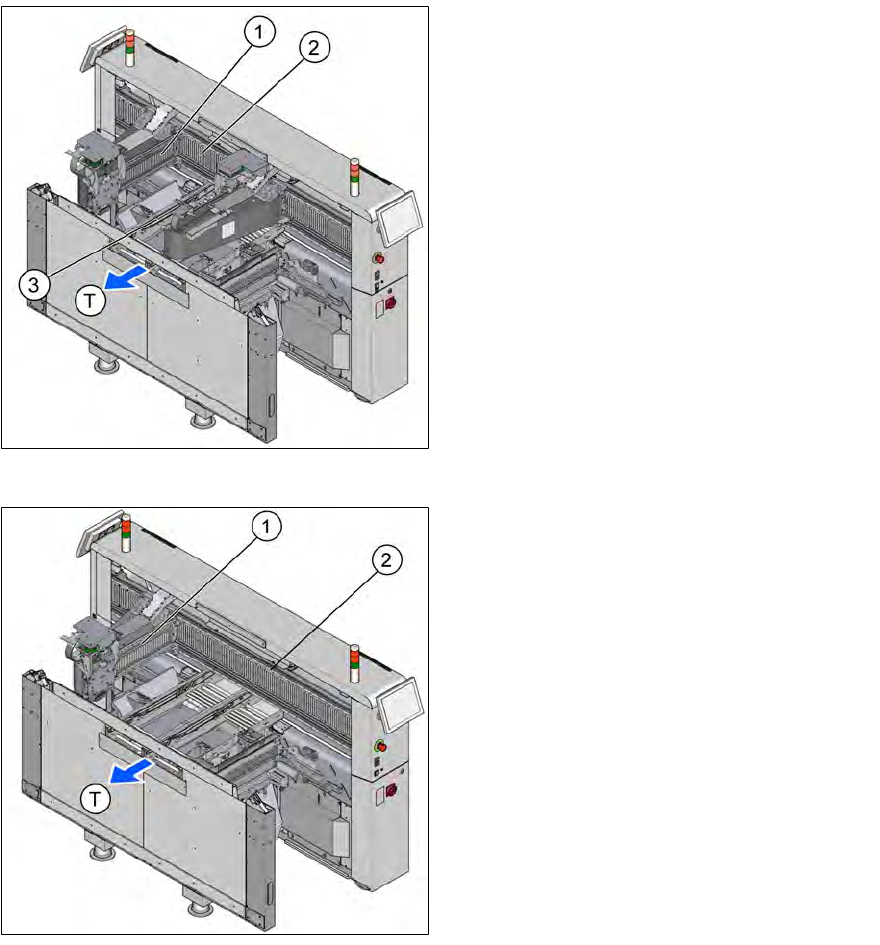 1
2
3
T

1
2
T