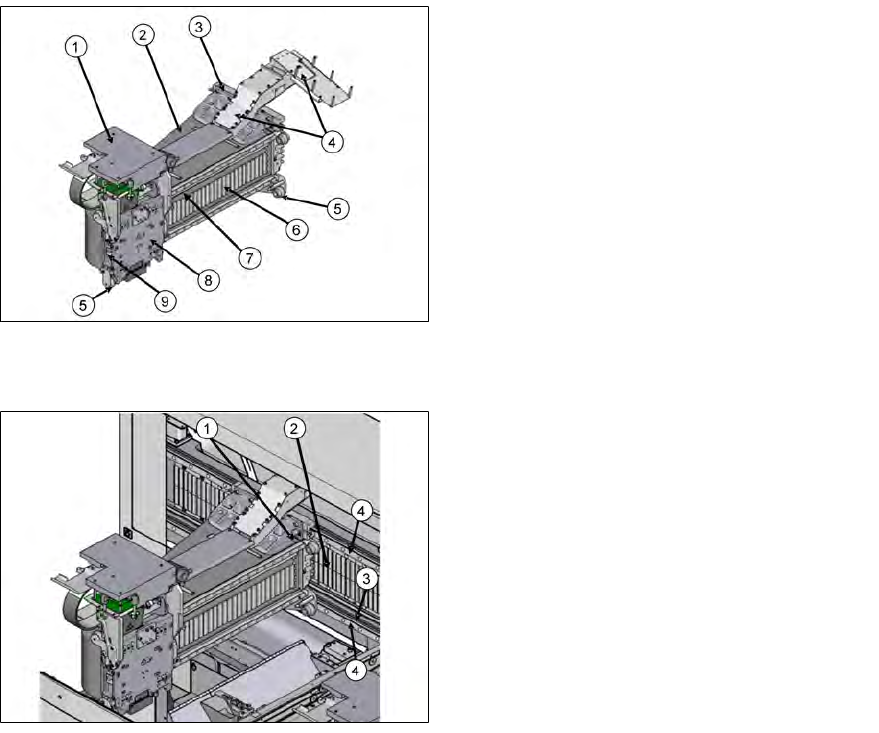 1
2
3
4
5
6
7
8
9
5

1
2
4
3
4