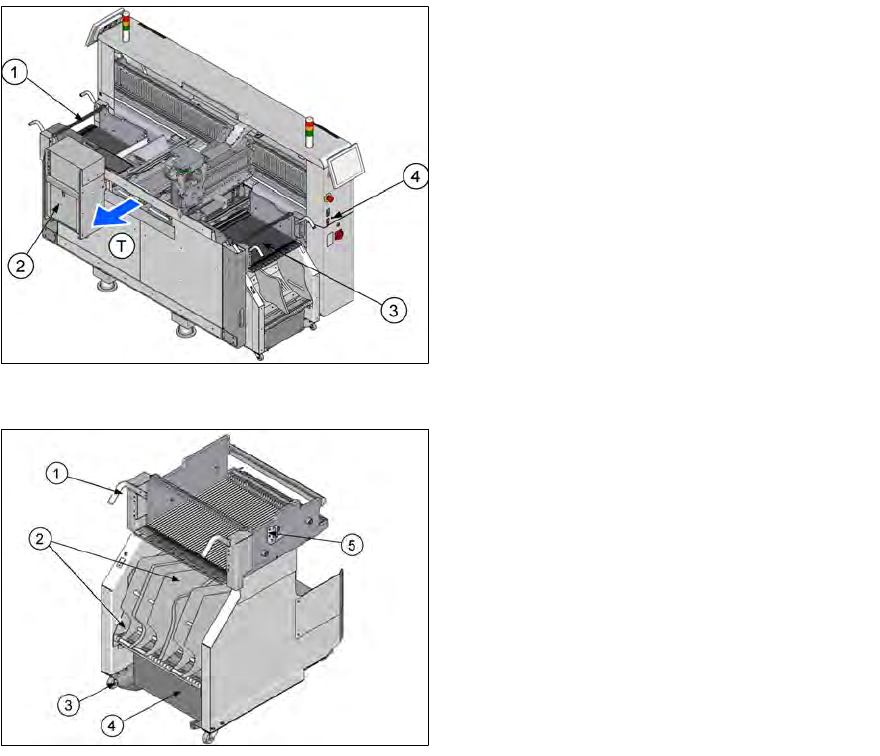 1
4
2
T
3

1
2
5
3
4