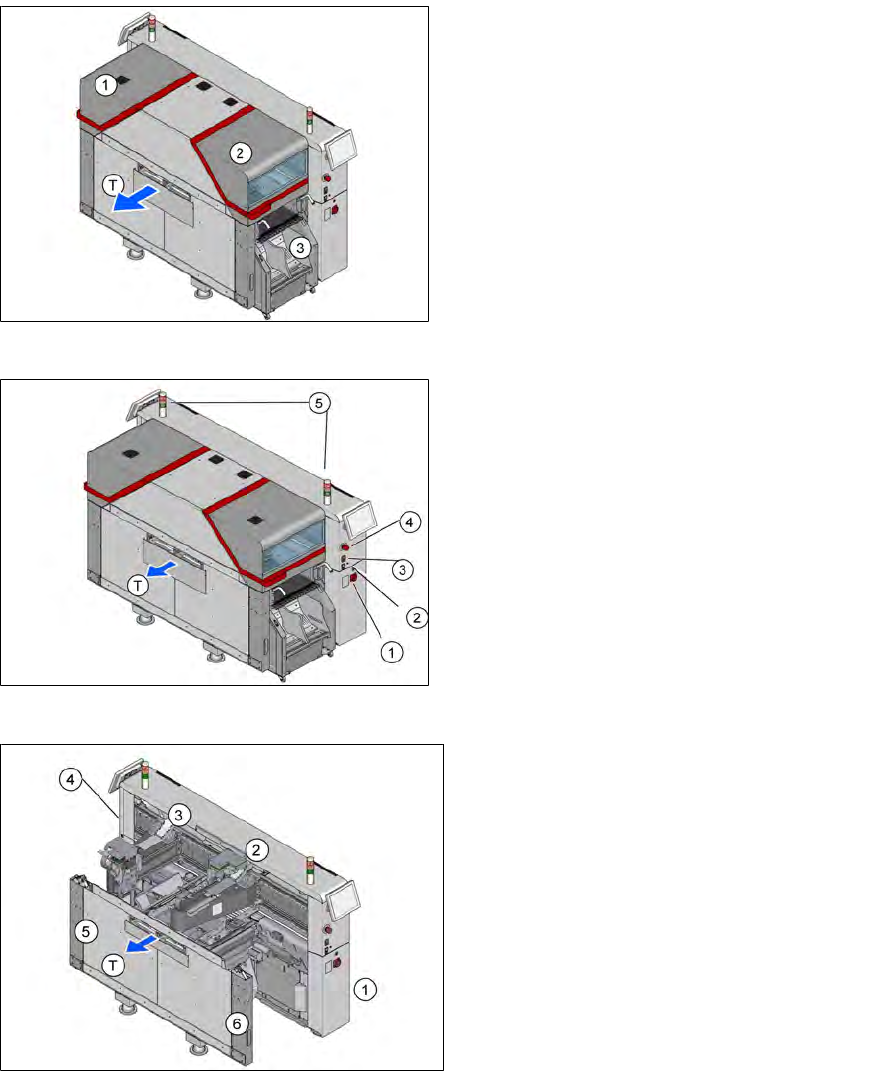 1
2
T
3

5
4
3
T
2
1

4
3
2
5
T
1
6