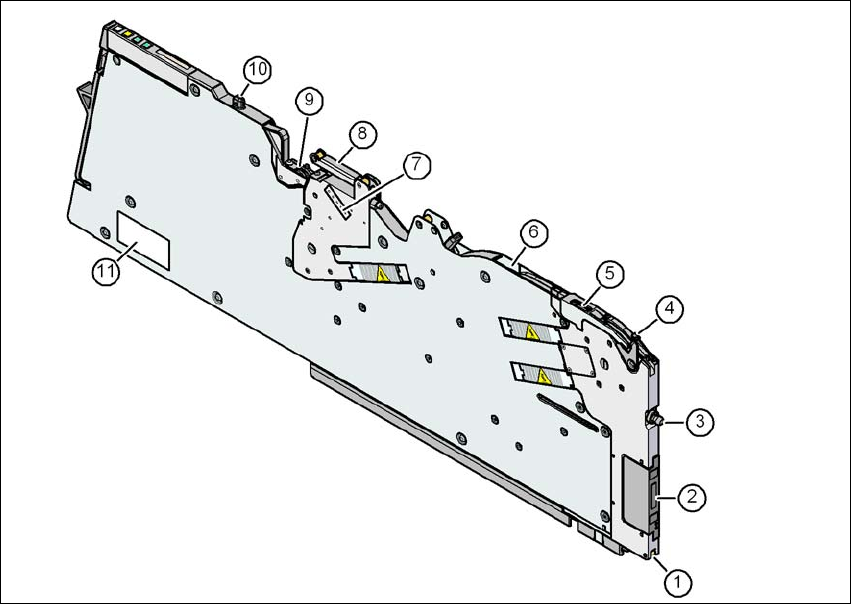 10
9
8
7
6
5
4
3
2
1
11