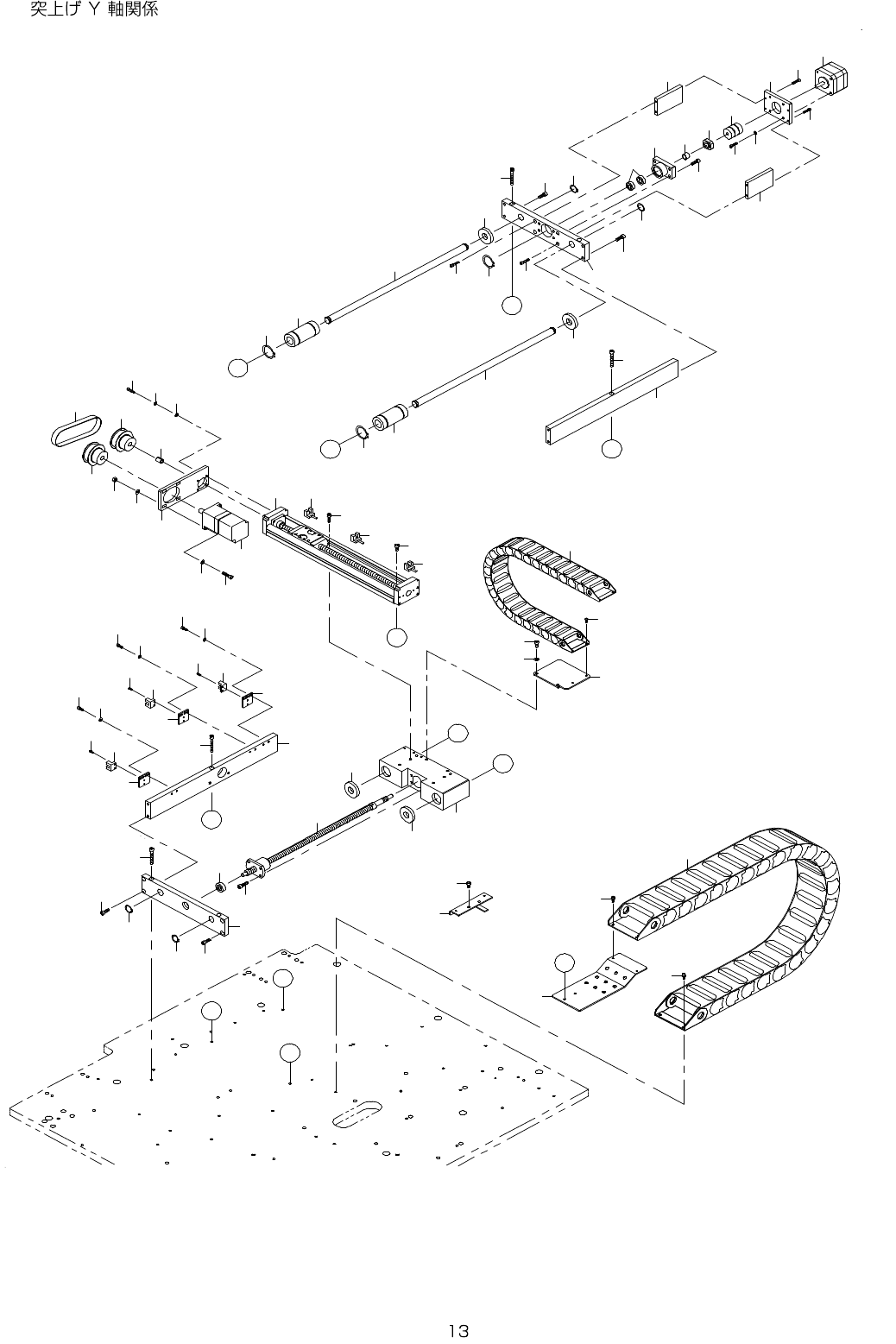 突上げ Y 軸関係

13