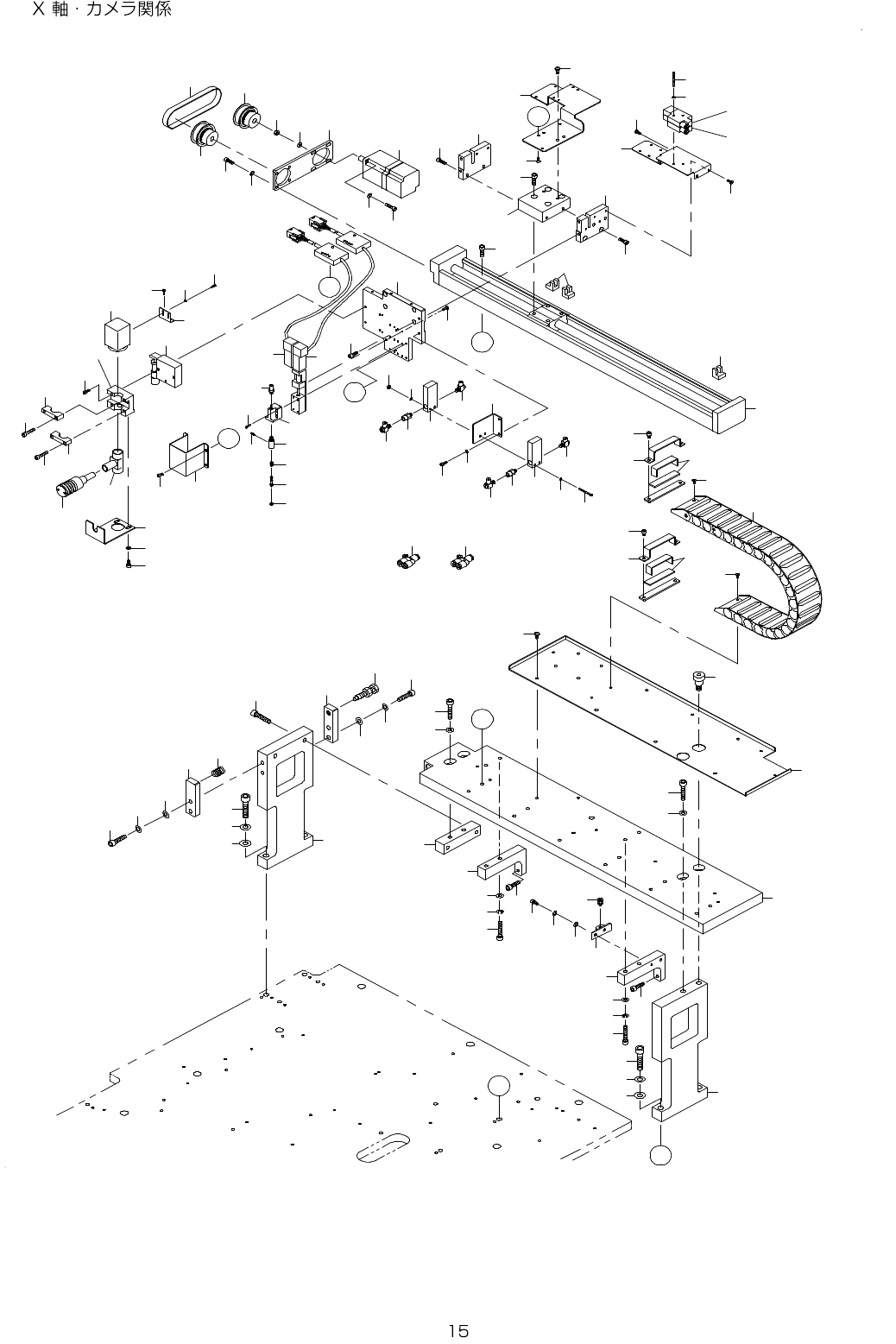 X 軸・カメラ関係

15