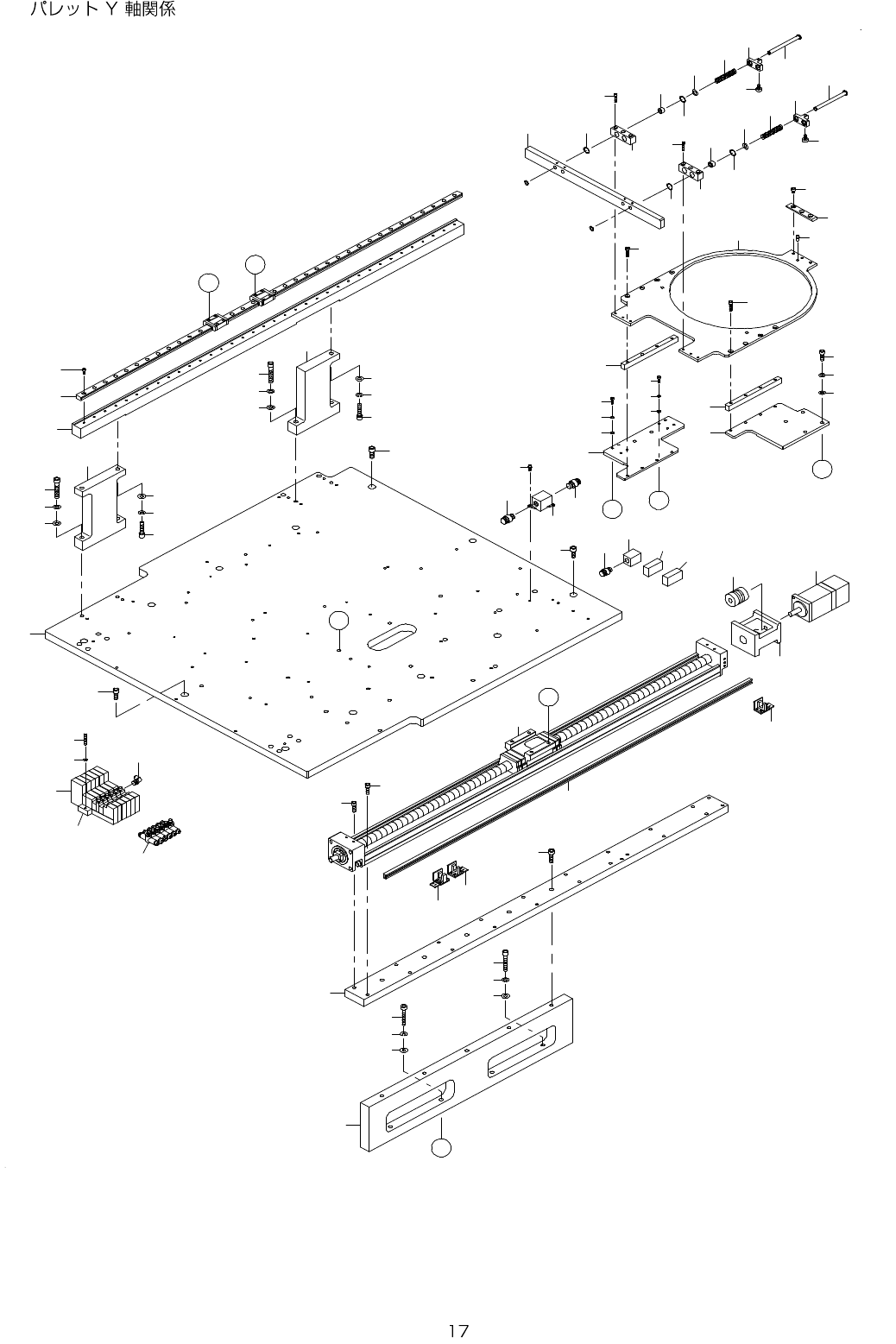 パレット Y 軸関係

17