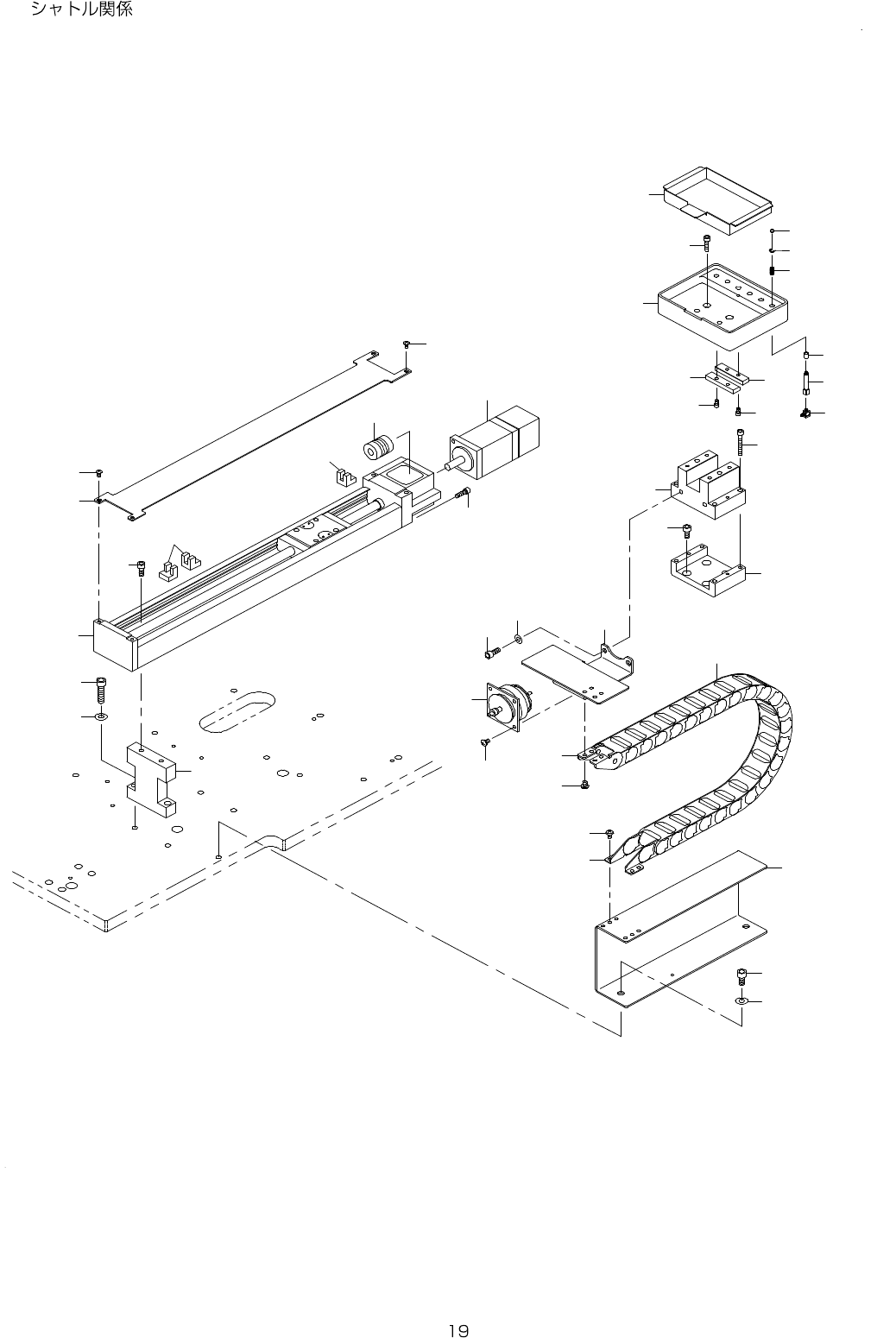 シャトル関係

19