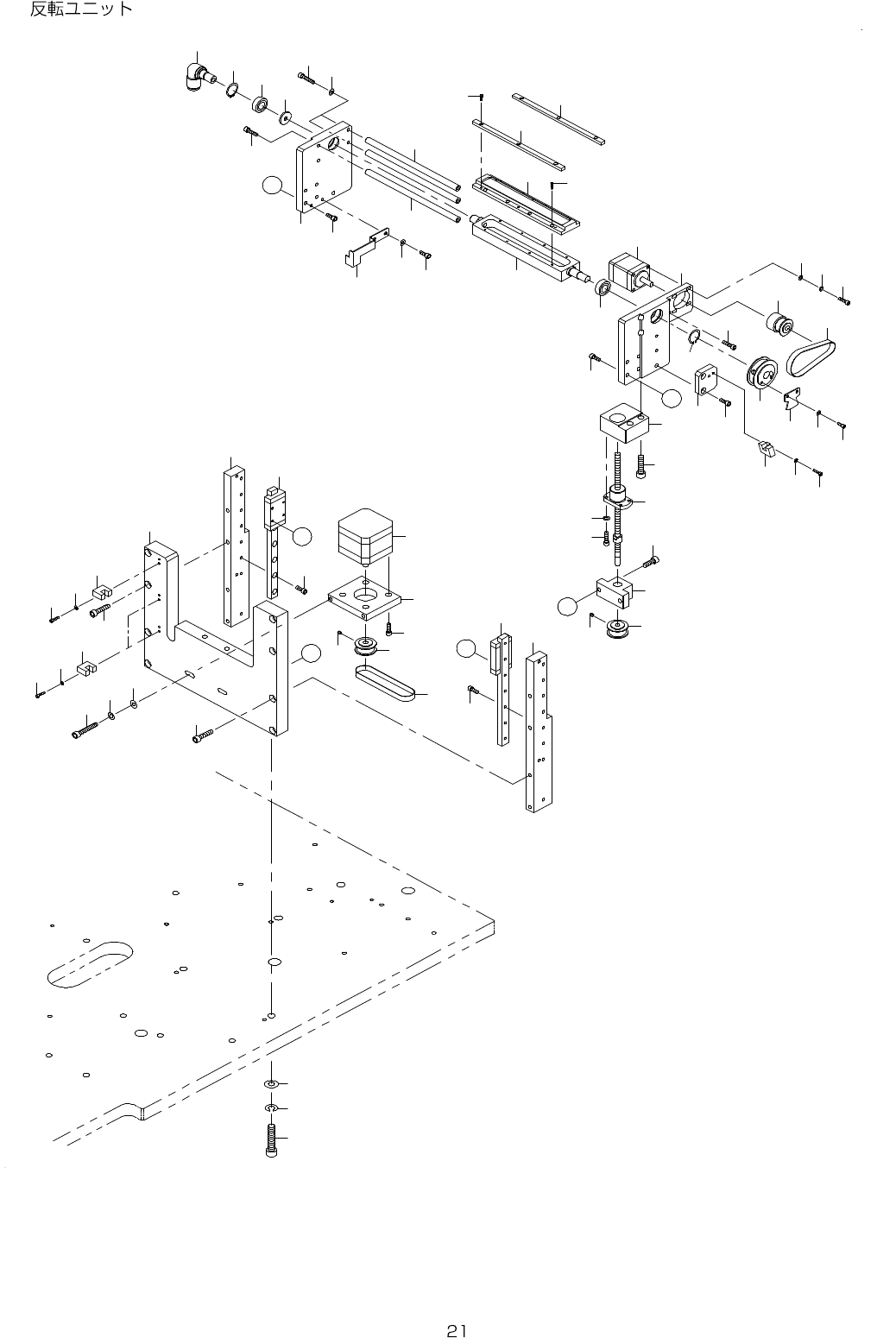 反転ユニット

21