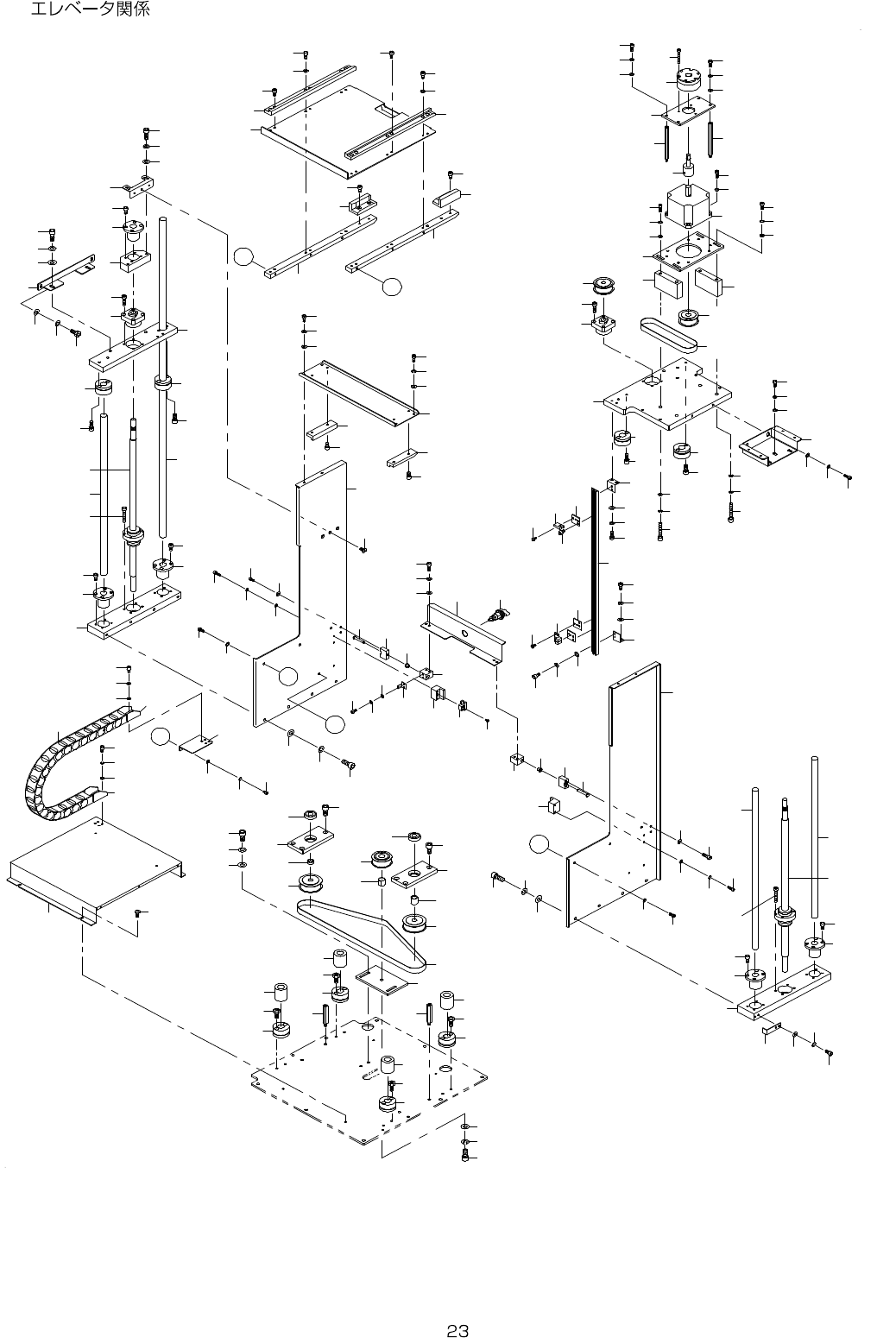 エレベータ関係

23