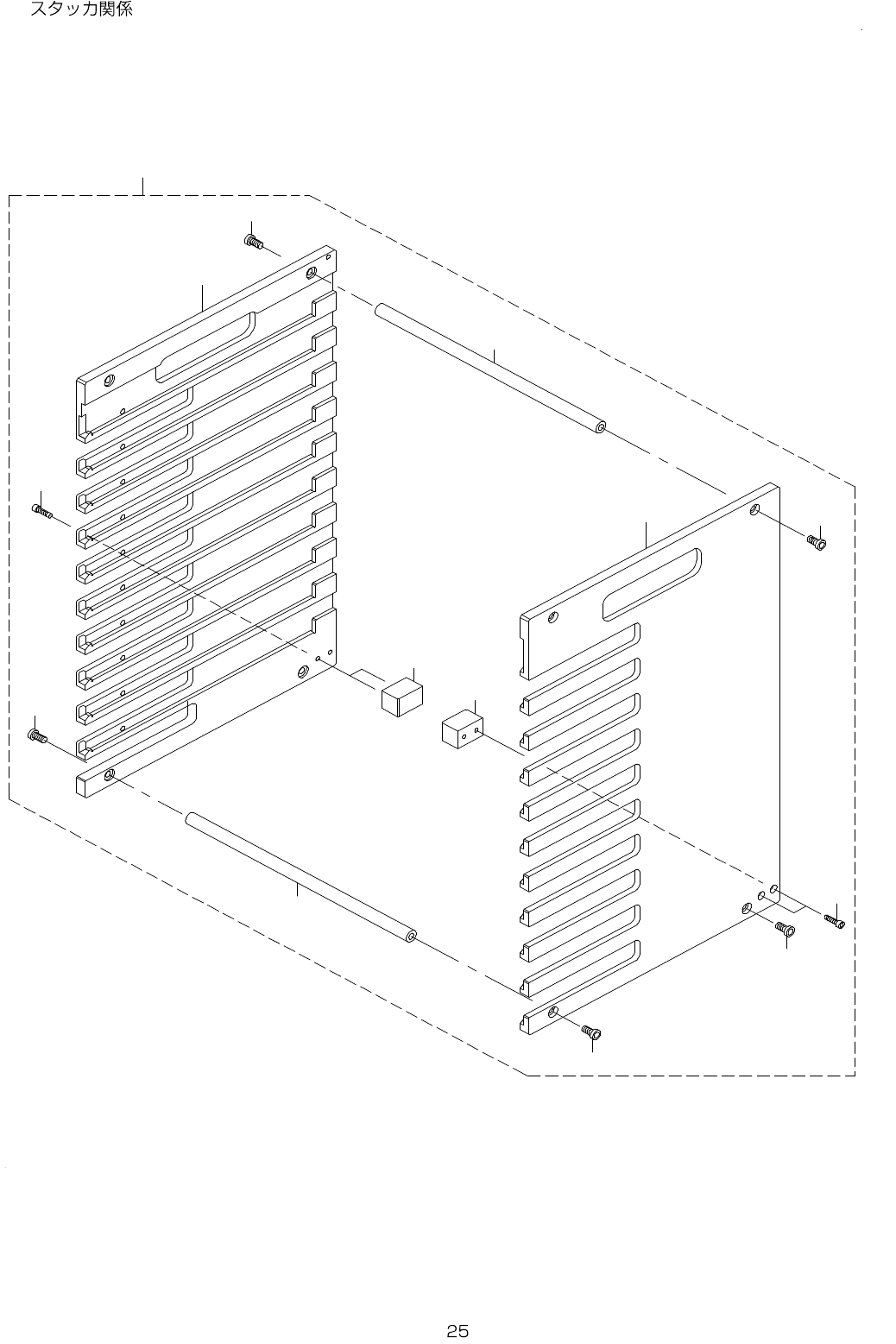 スタッカ関係

25