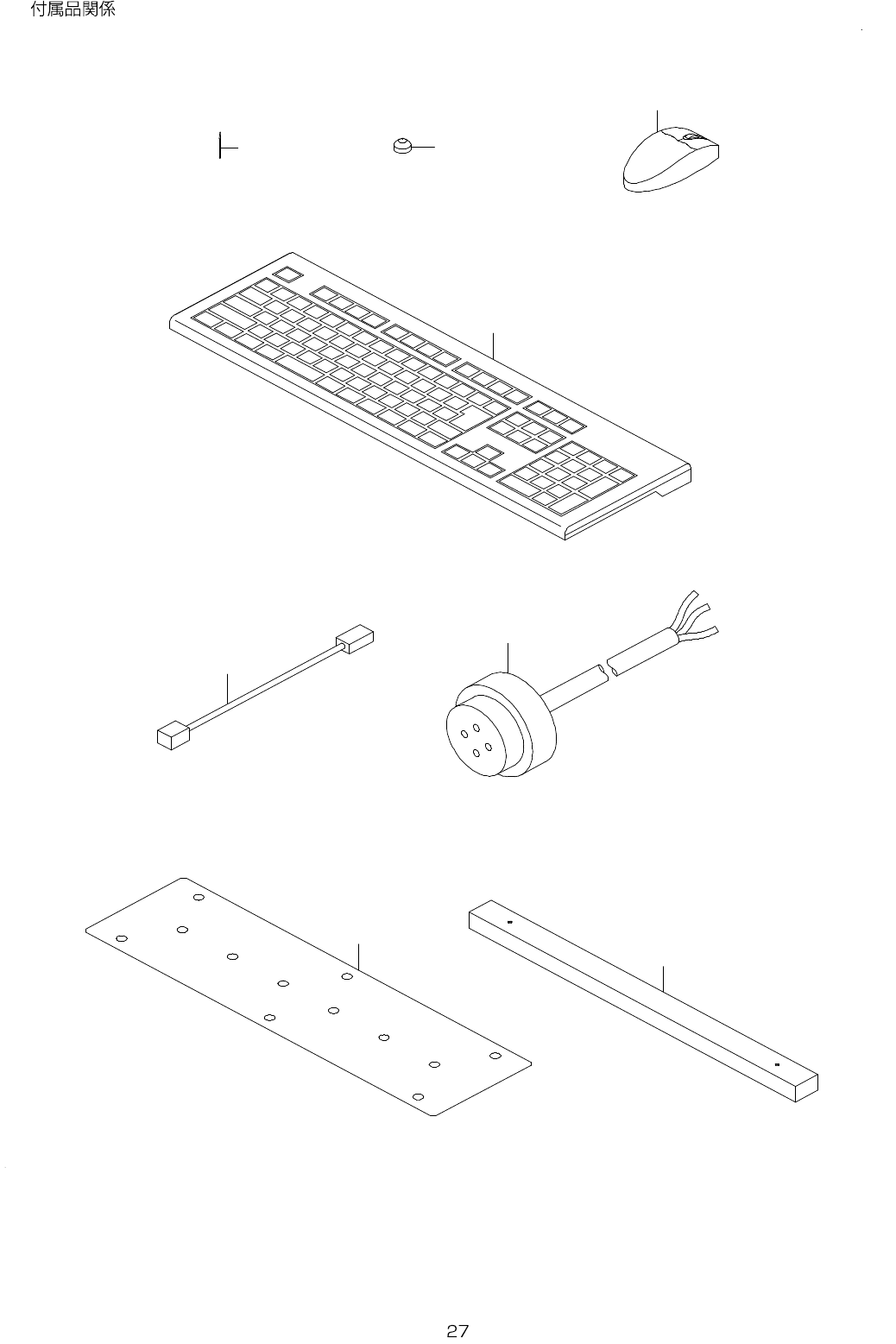 付属品関係

27