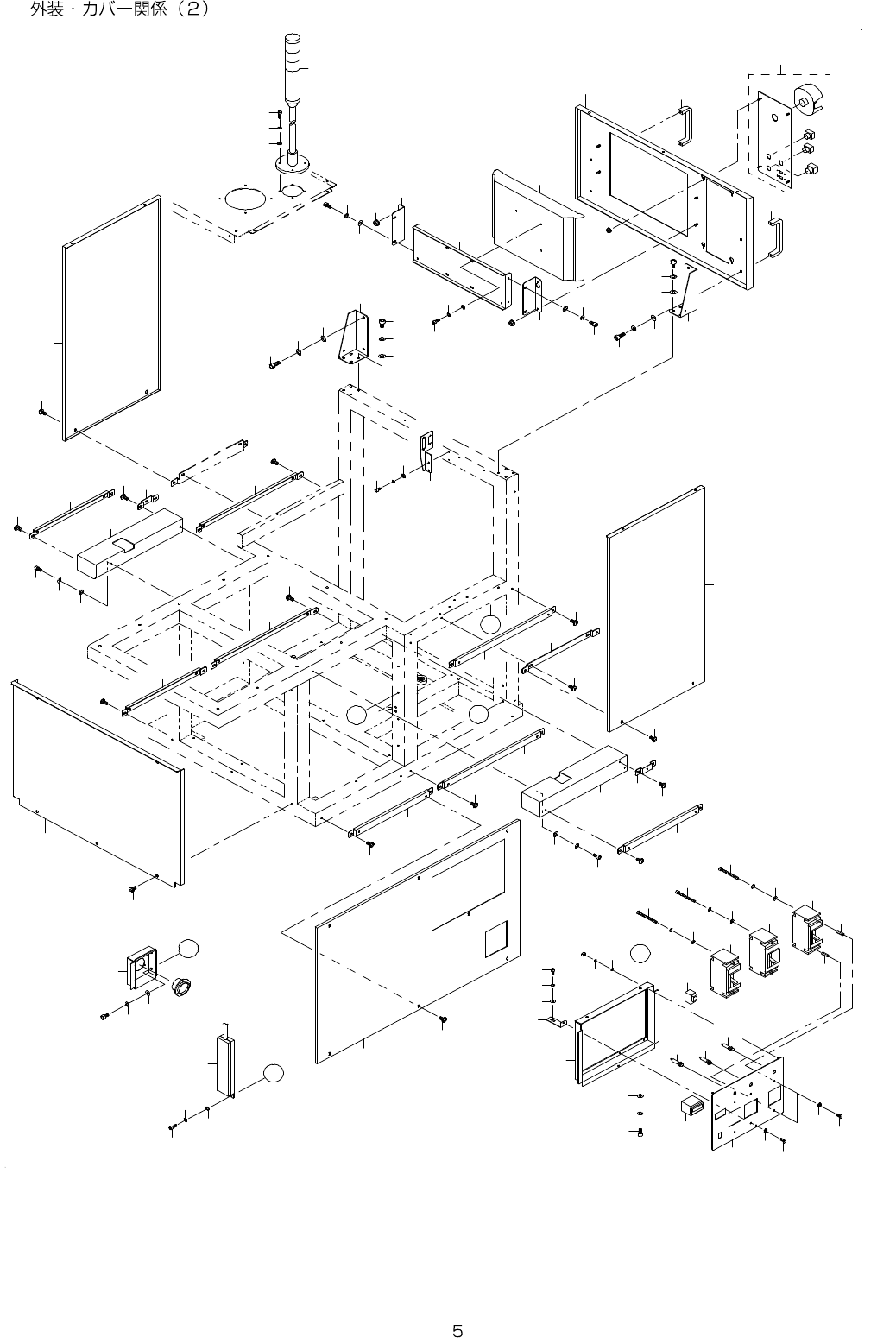 外装・カバー関係（2）

5