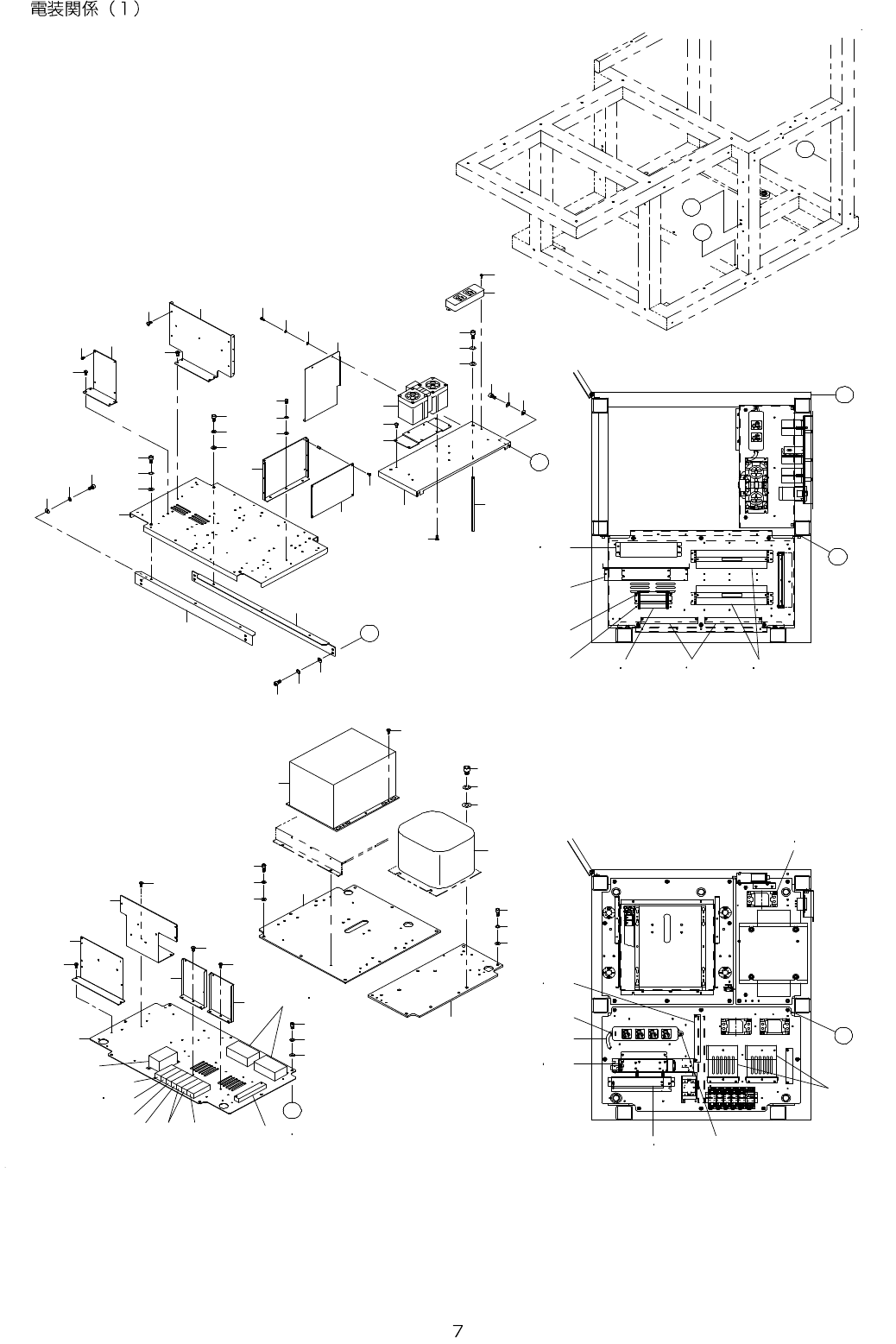 電装関係（１）

7