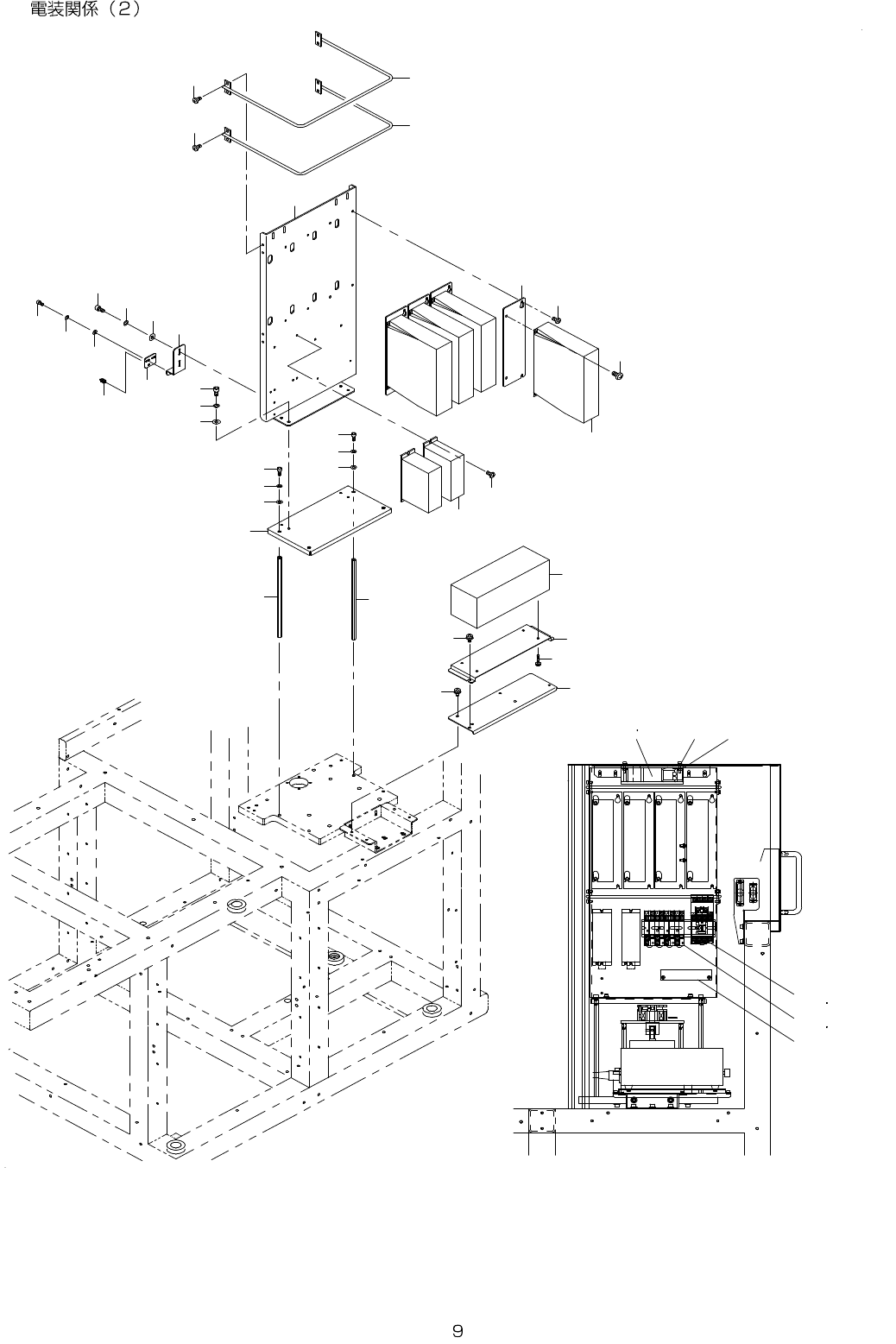 電装関係（2）

9