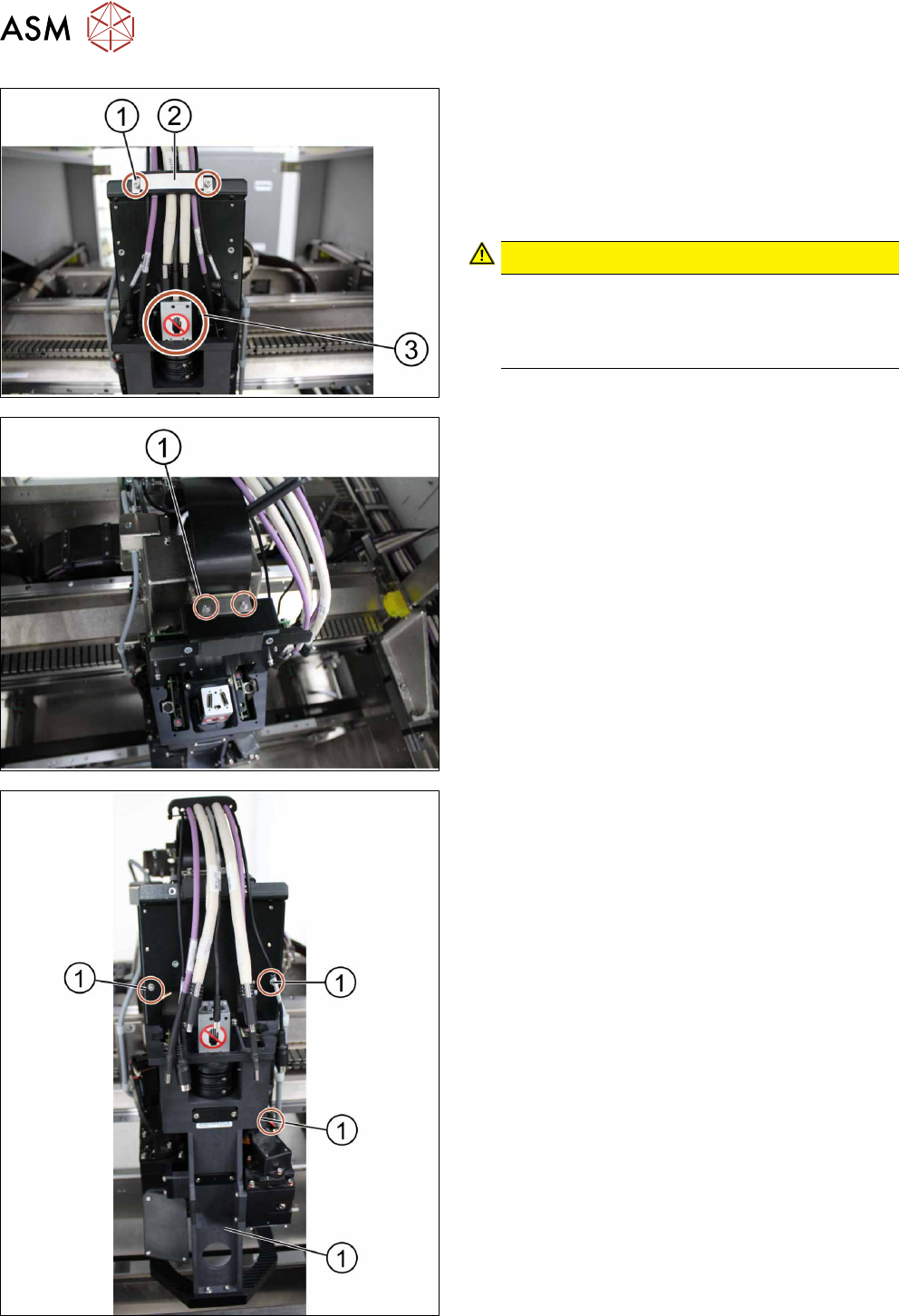 ASM

1
2
3

1

1
1
1
1