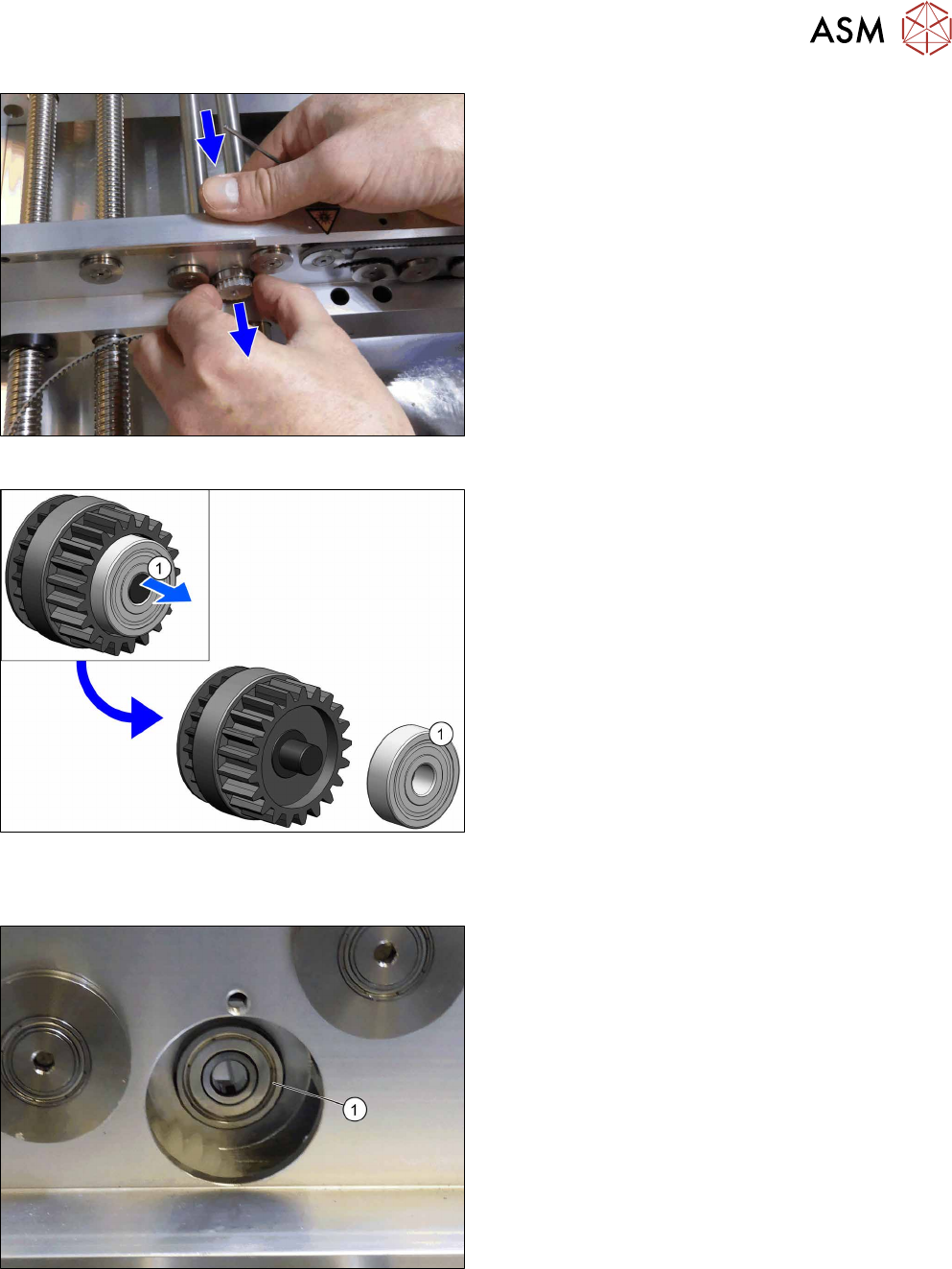 ASM

1

1

1