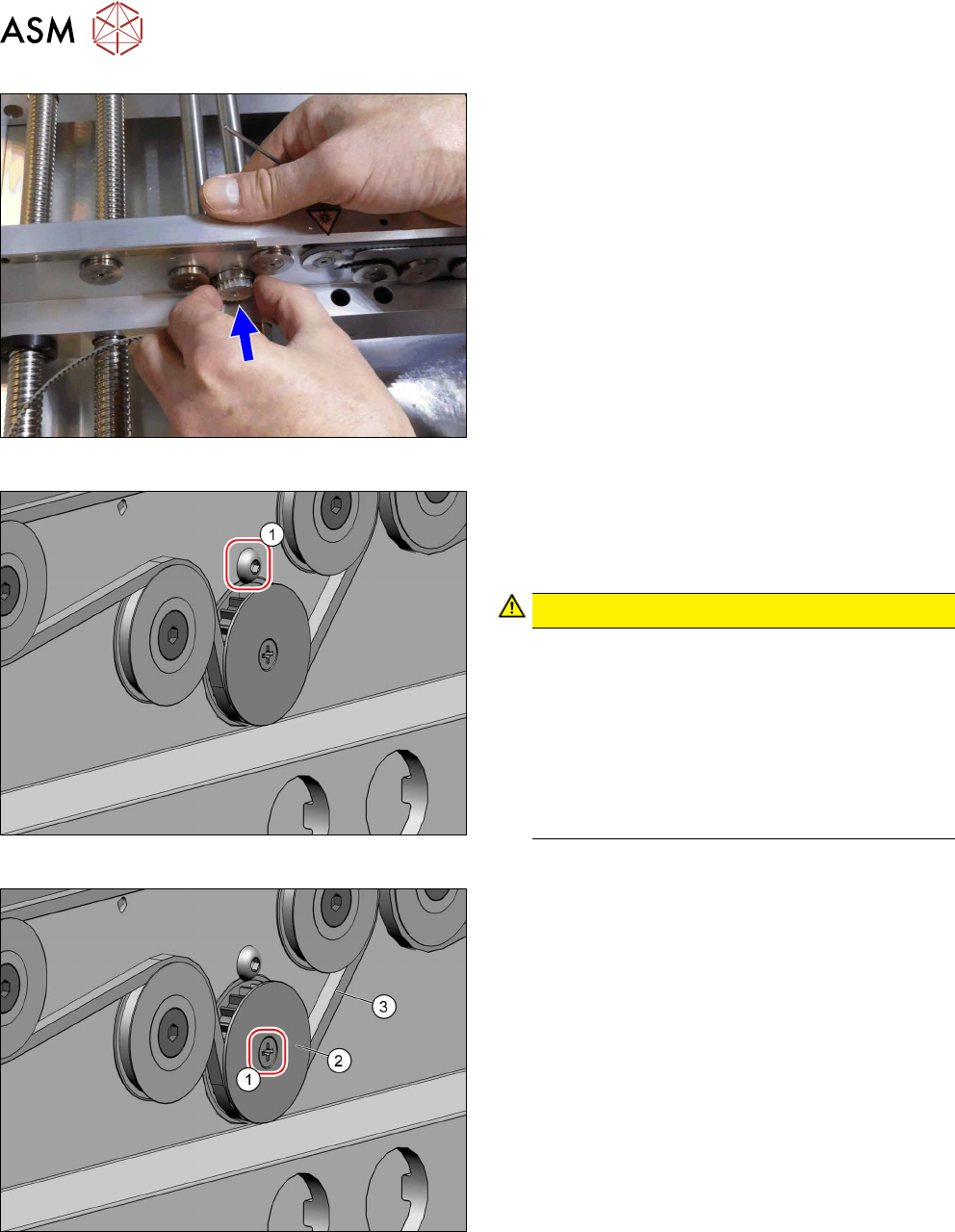 ASM

1

3

2

1