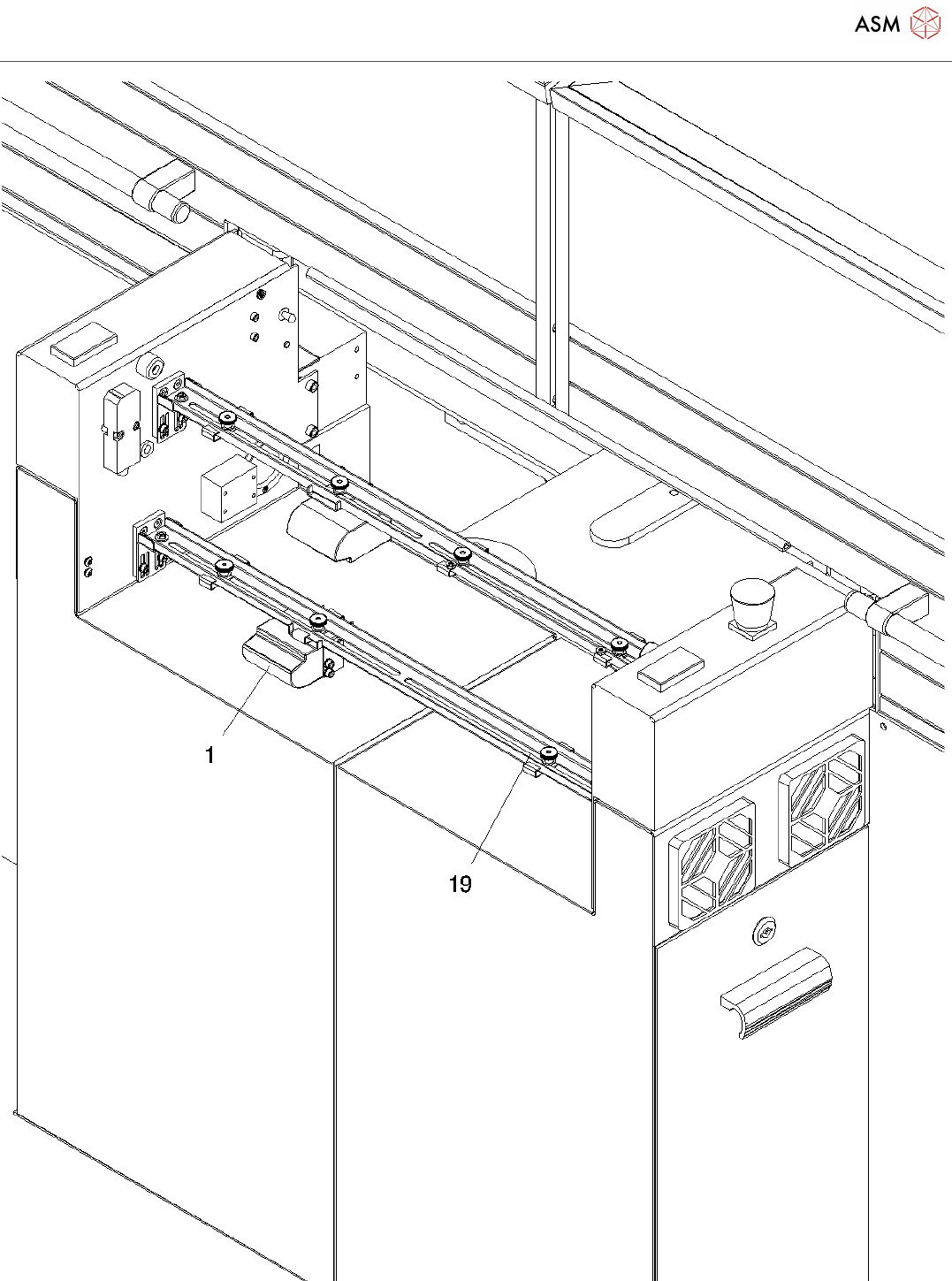 ASM

1

19