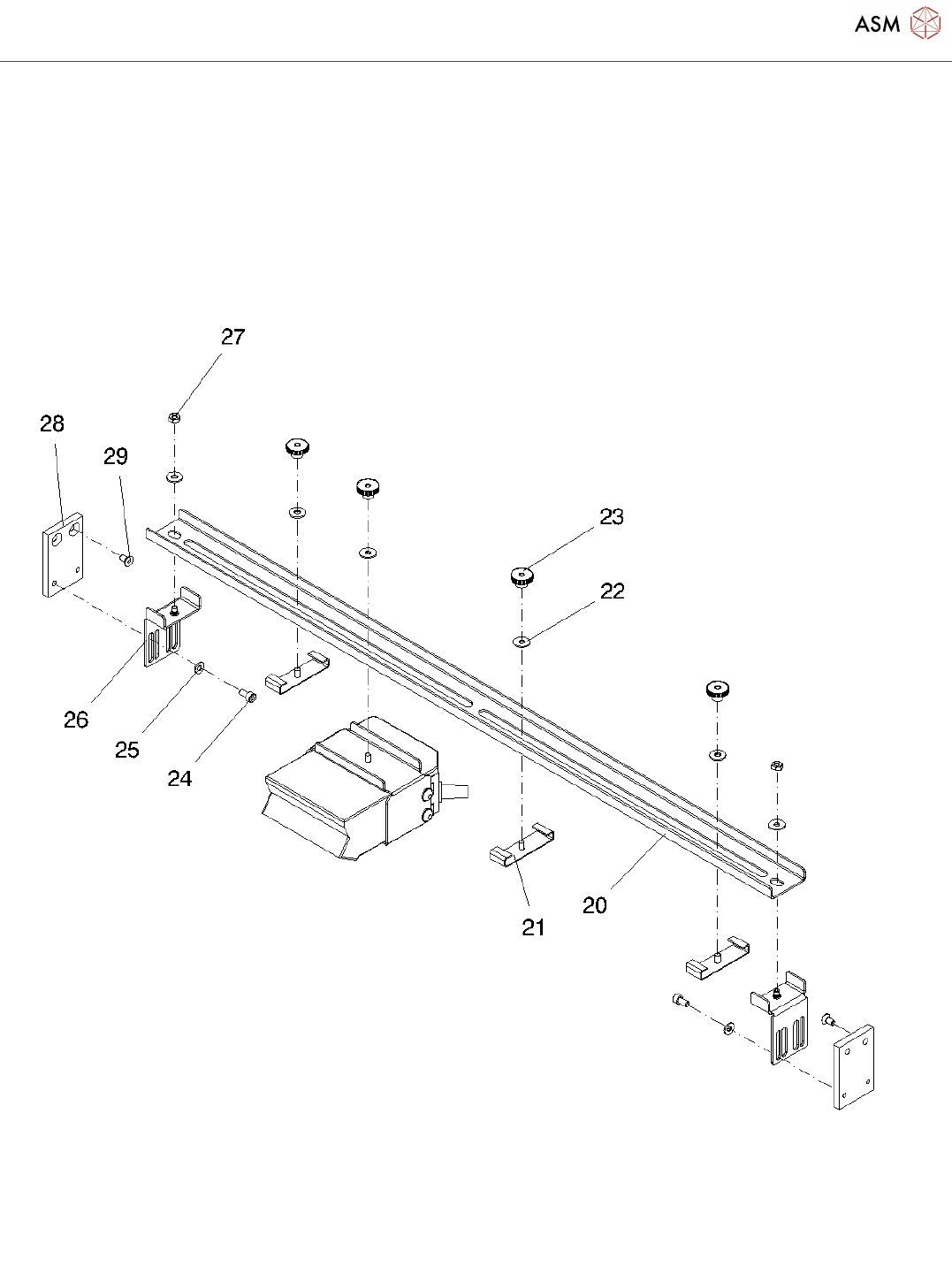 ASM

27
28
29
23
22
26
25
24
21
20