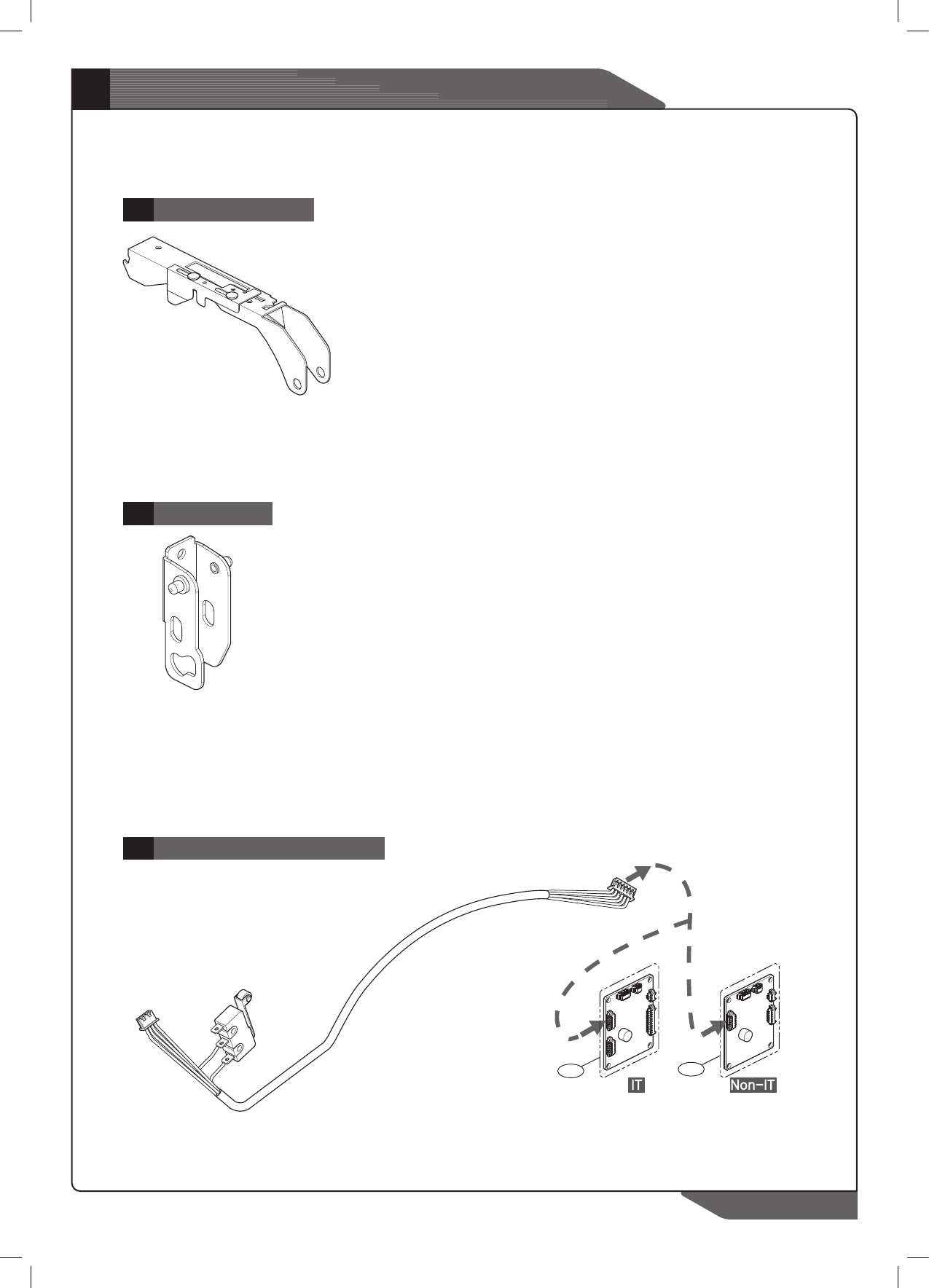 IT

Non-IT