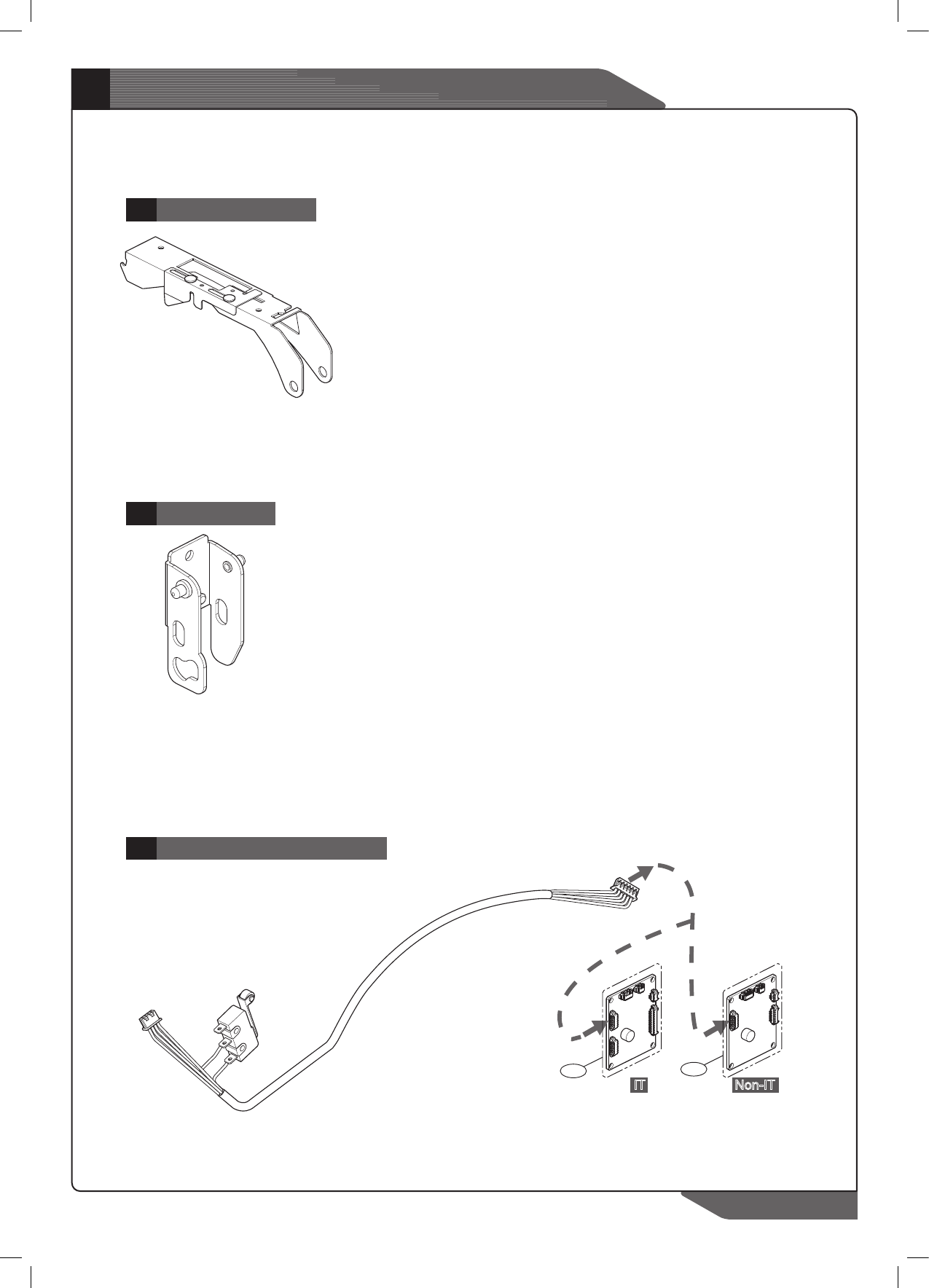 IT

Non-IT